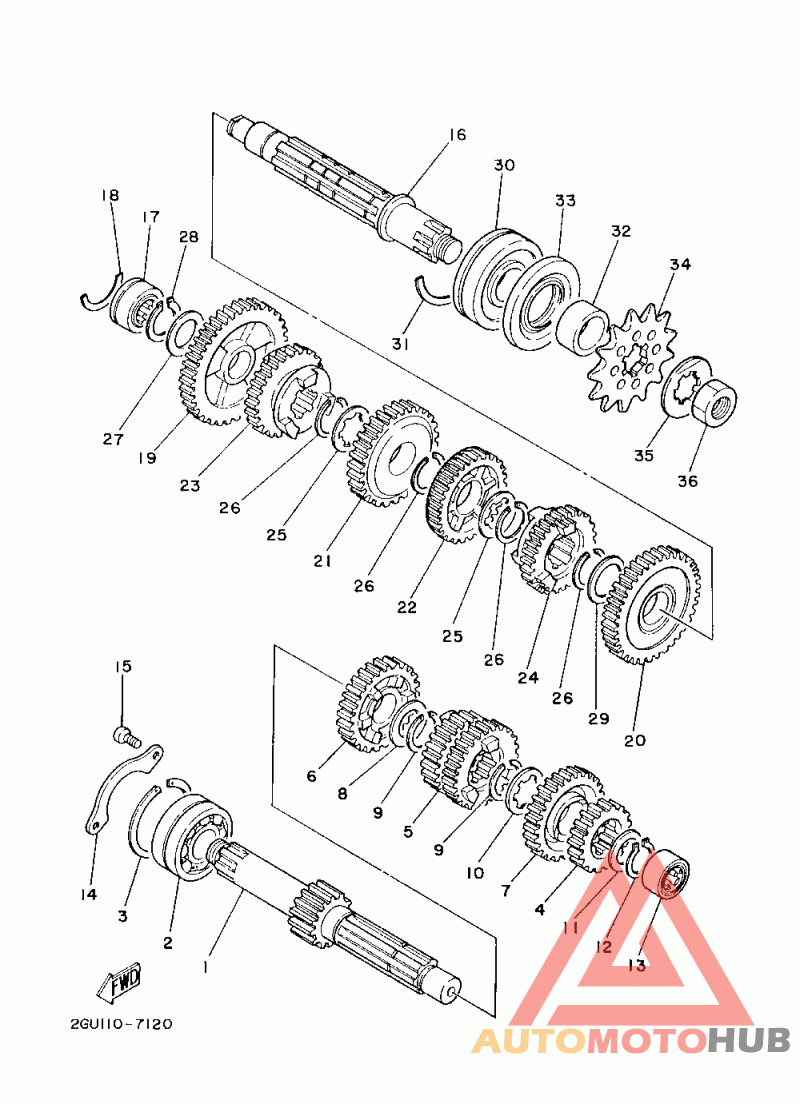 16
30
33
32
34
18
17
28
31
27
19
23
26
25
21
26
22
25
26
24
26
29
20
35
36
15
6
8
9
5
9
10
7
4
11
12
13
14
3
2
1
FWD
2GU110-7120
AUTOMOTOHUB