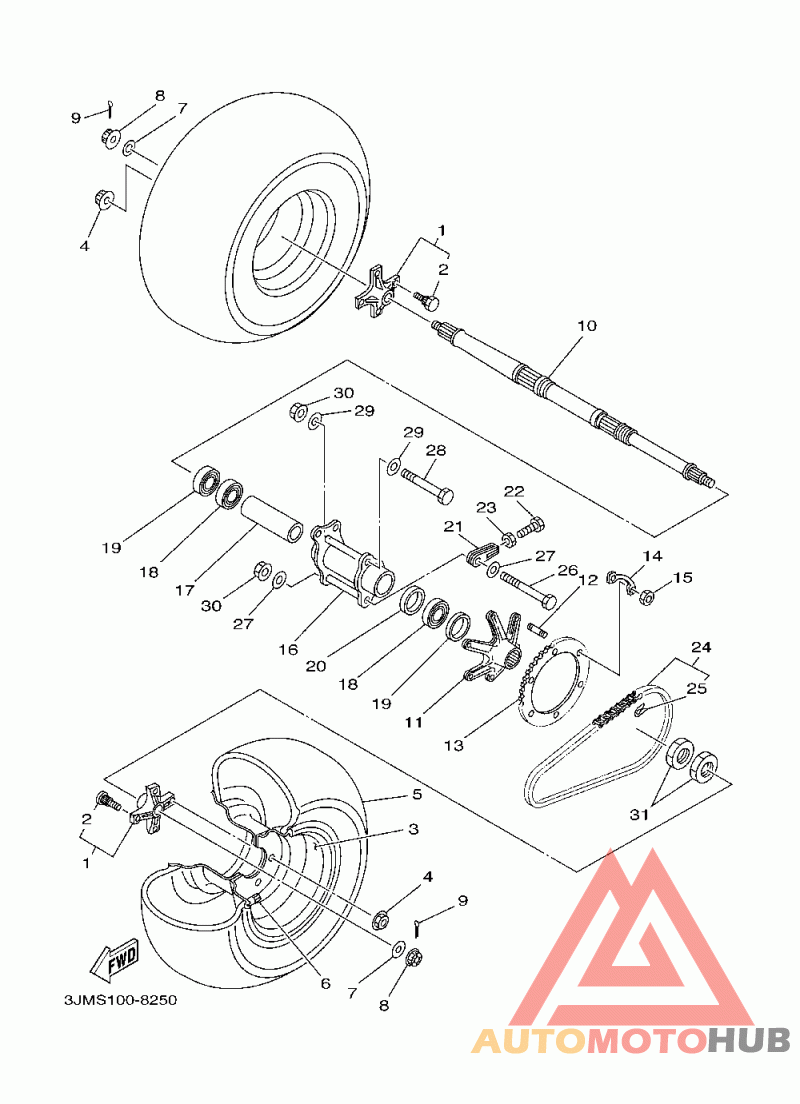 9
8
7
4
1
2
10
30
29
29
28
22
23
21
27
26
12
14
15
19
18
17
30
27
16
20
18
19
11
13
24
25
31
5
3
2
1
4
9
6
7
8
FWD
3JMS100-8250
AUTOMOTOHUB