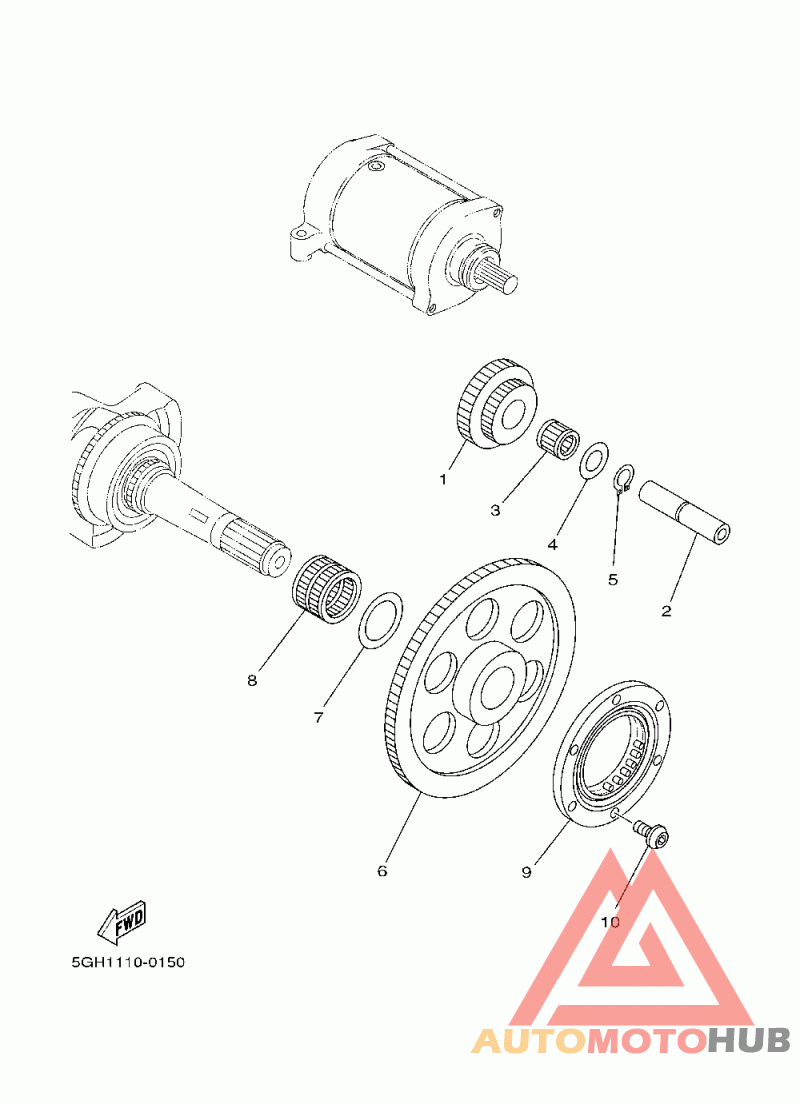 1
3
4
5
2
8
7
6
9
10
FWD
5GH1110-0150
AUTOMOTOHUB