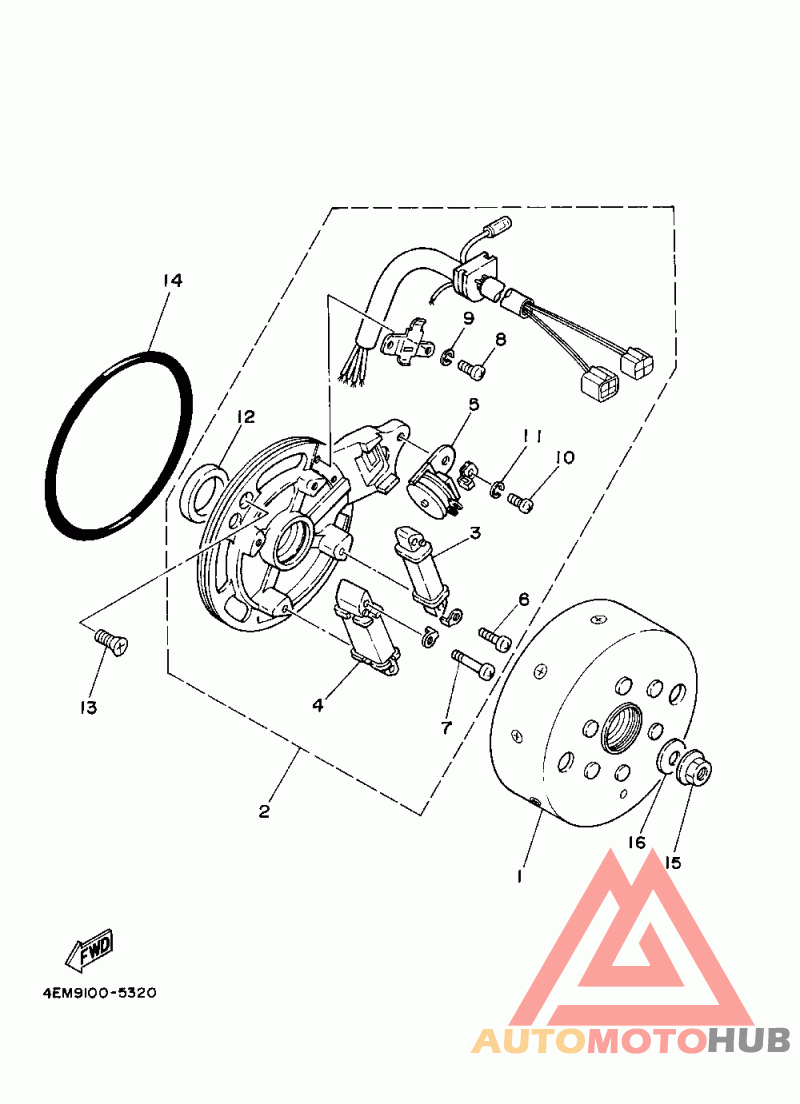 14
9
8
12
5
11
10
3
6
13
4
7
2
16
15
1
FWD
4EM9100-5320
AUTOMOTOHUB