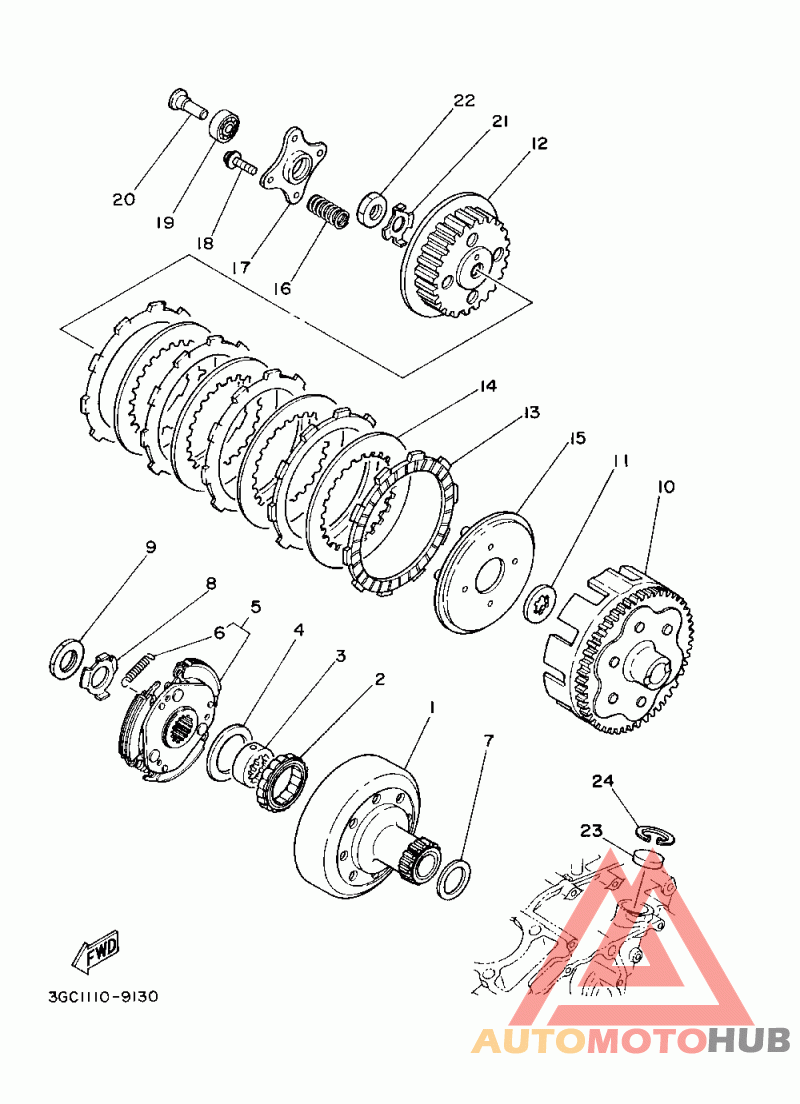 22
21
12
20
19
18
17
16
14
13
15
11
10
9
8
5
6
4
3
2
1
7
24
23
FWD
3GC1110-9130
AUTOMOTOHUB