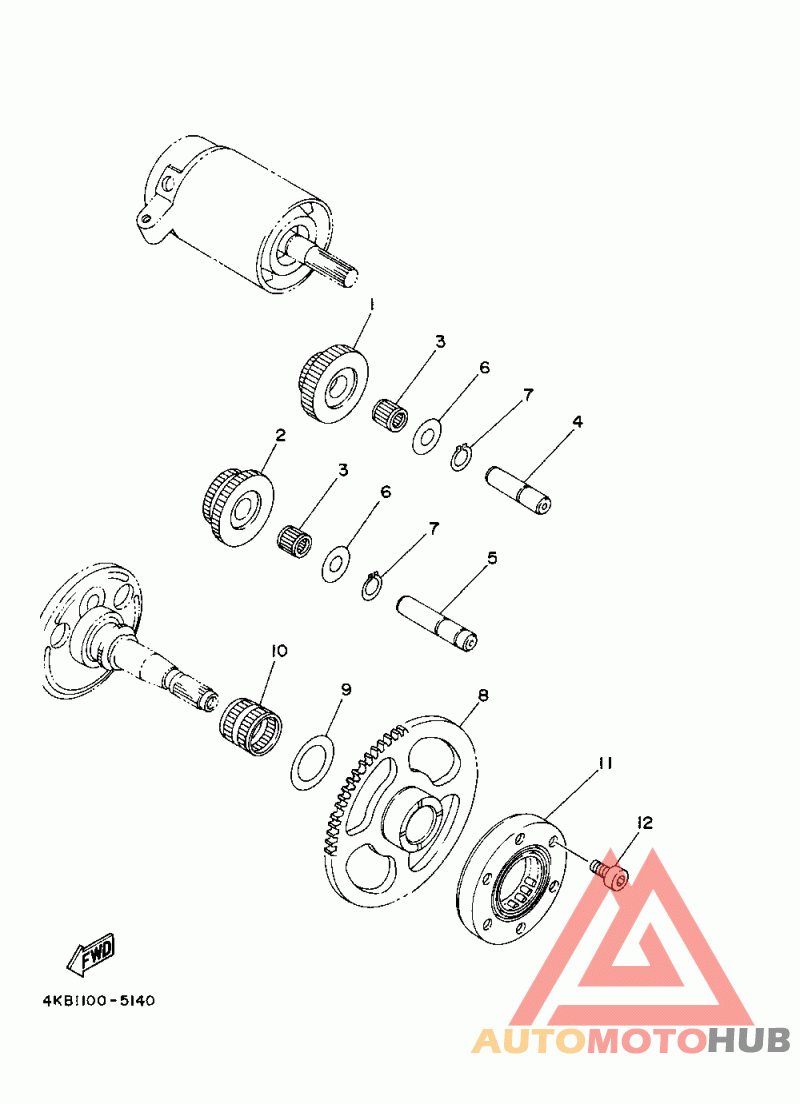 1
3
6
7
4
2
3
6
7
5
10
9
8
11
12
FWD
4KB1100-5140
AUTOMOTOHUB