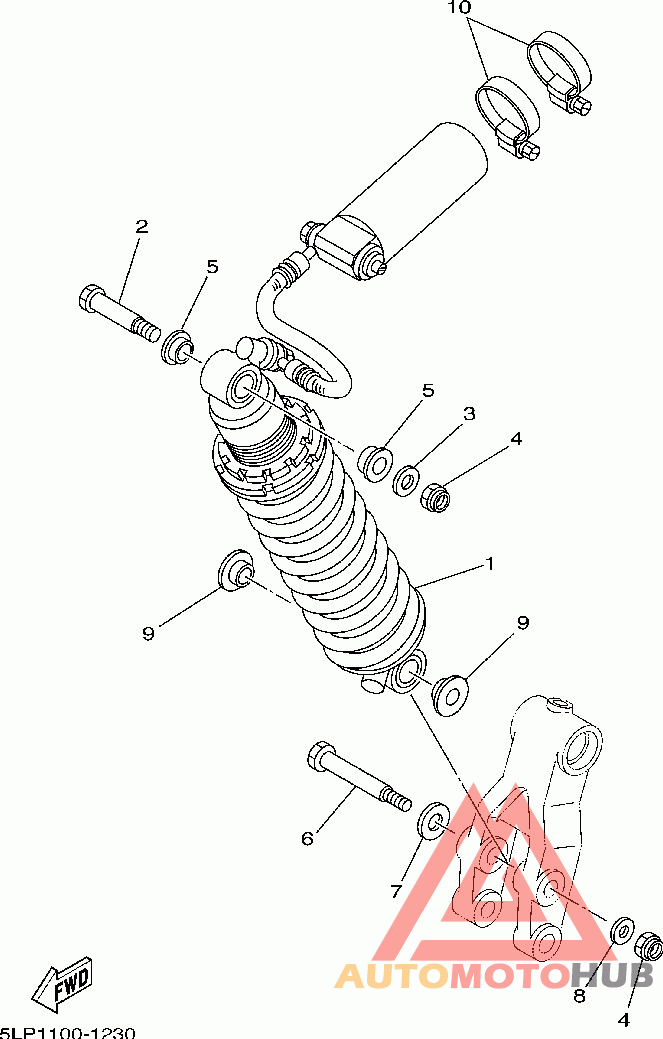 10
2
5
5
3
4
1
9
9
6
7
8
4
FWD
AUTOMOTOHUB
5LP1100-1230