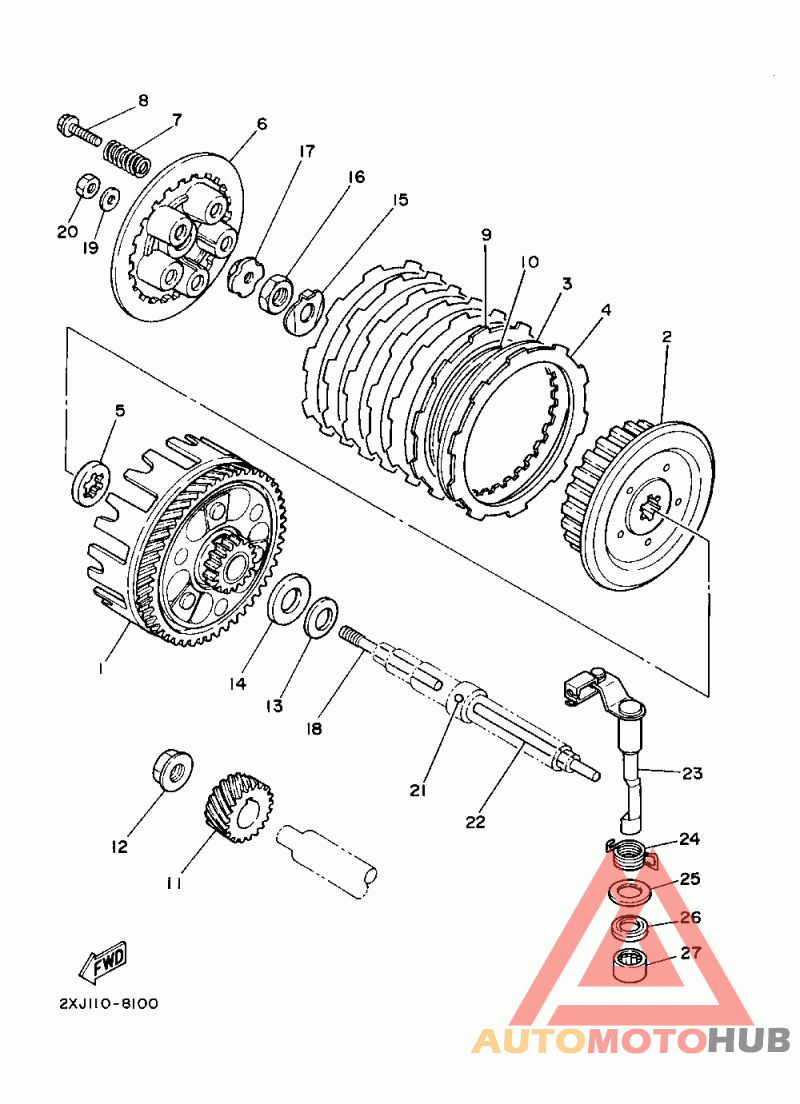 8
7
6
17
16
15
20
19
9
10
3
4
2
5
1
14
13
18
21
22
23
12
11
24
25
26
27
FWD
2XJ110-8100
AUTOMOTOHUB