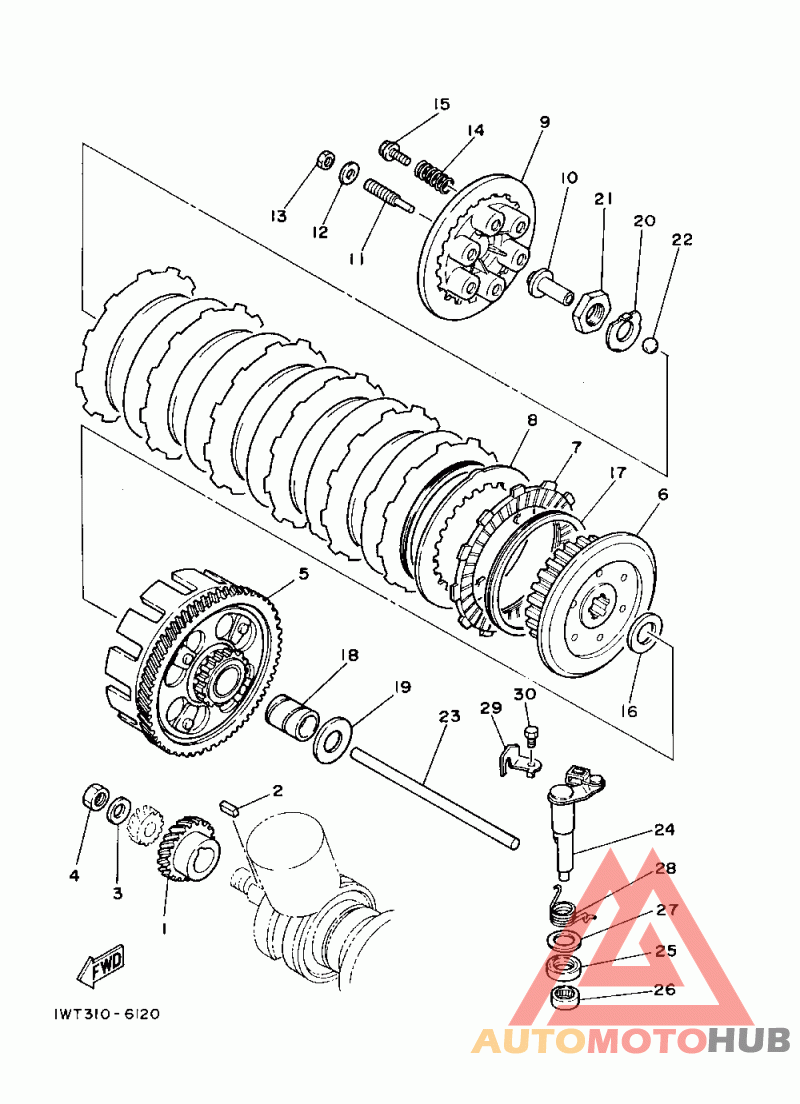 15
14
9
13
12
11
10
21
20
22
8
7
17
6
5
18
19
16
23
29
30
2
24
4
3
1
28
27
25
26
FWD
IWT310-6120
AUTOMOTOHUB