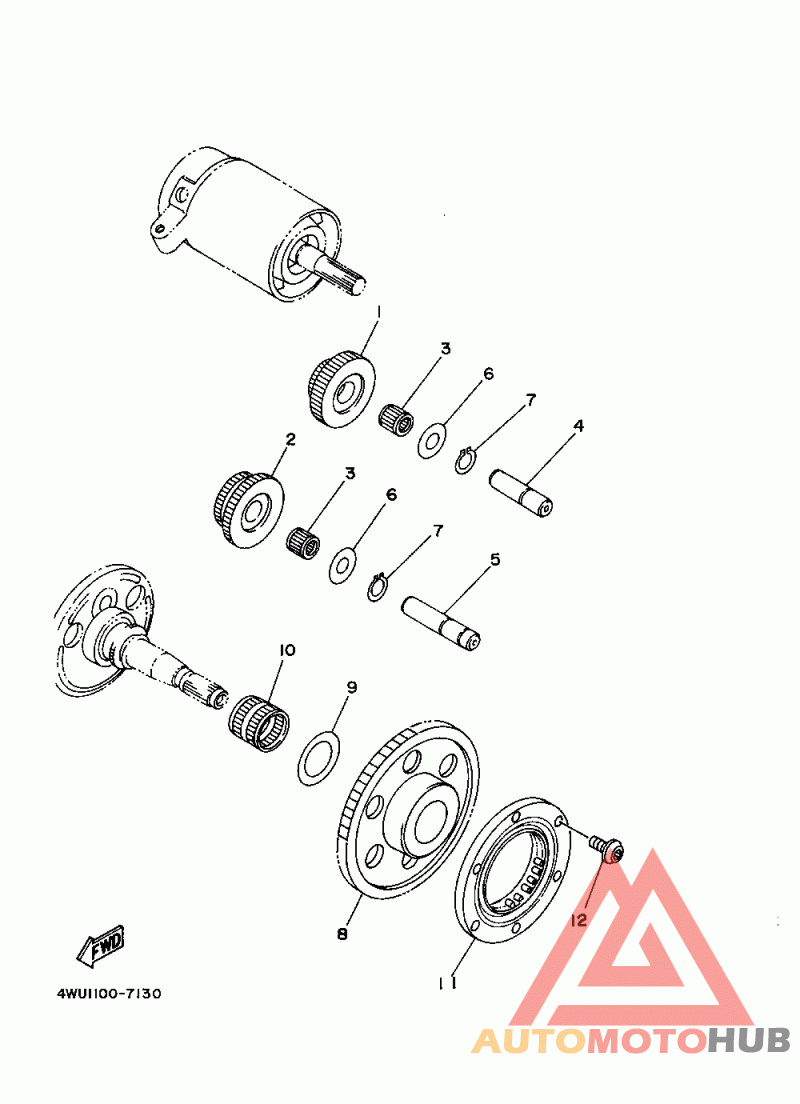 1
3
6
7
4
2
3
6
7
5
10
9
8
11
12
FWD
4WU1100-7130
AUTOMOTOHUB