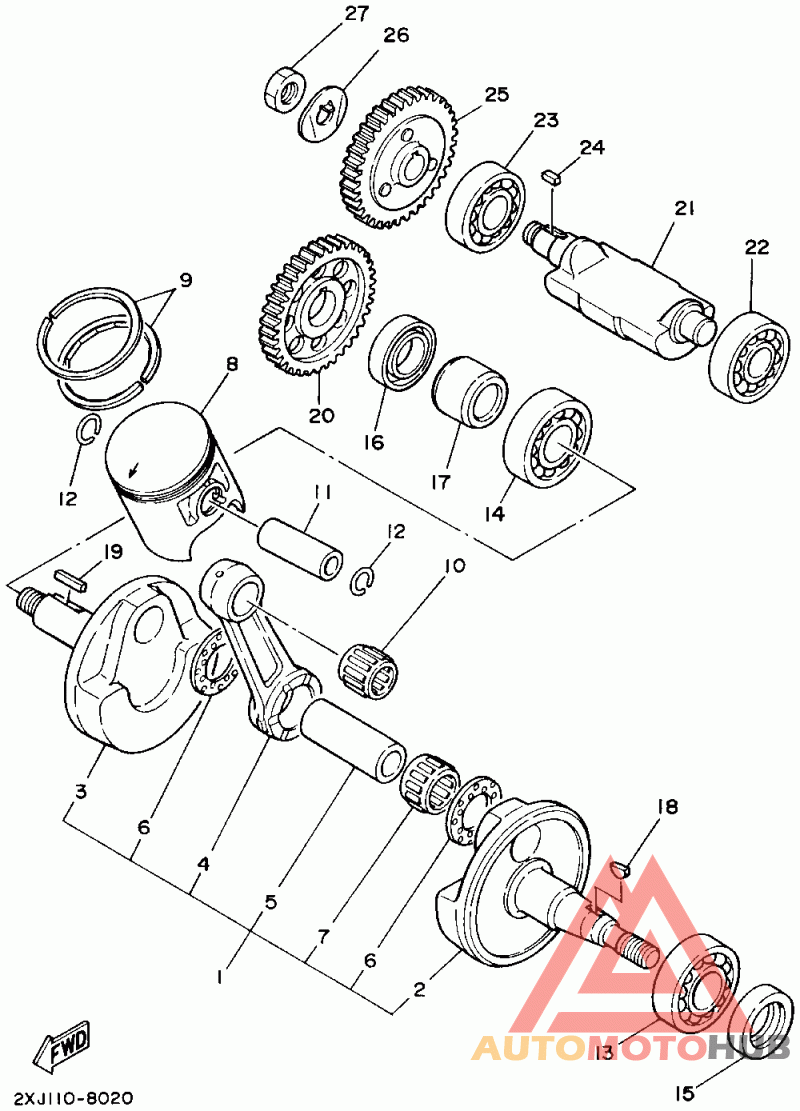 27
26
25
23
24
21
22
9
8
20
16
17
14
12
11
12
10
19
3
6
4
5
7
6
1
2
18
13
15
FWD
2XJ110-8020
AUTOMOTOHUB