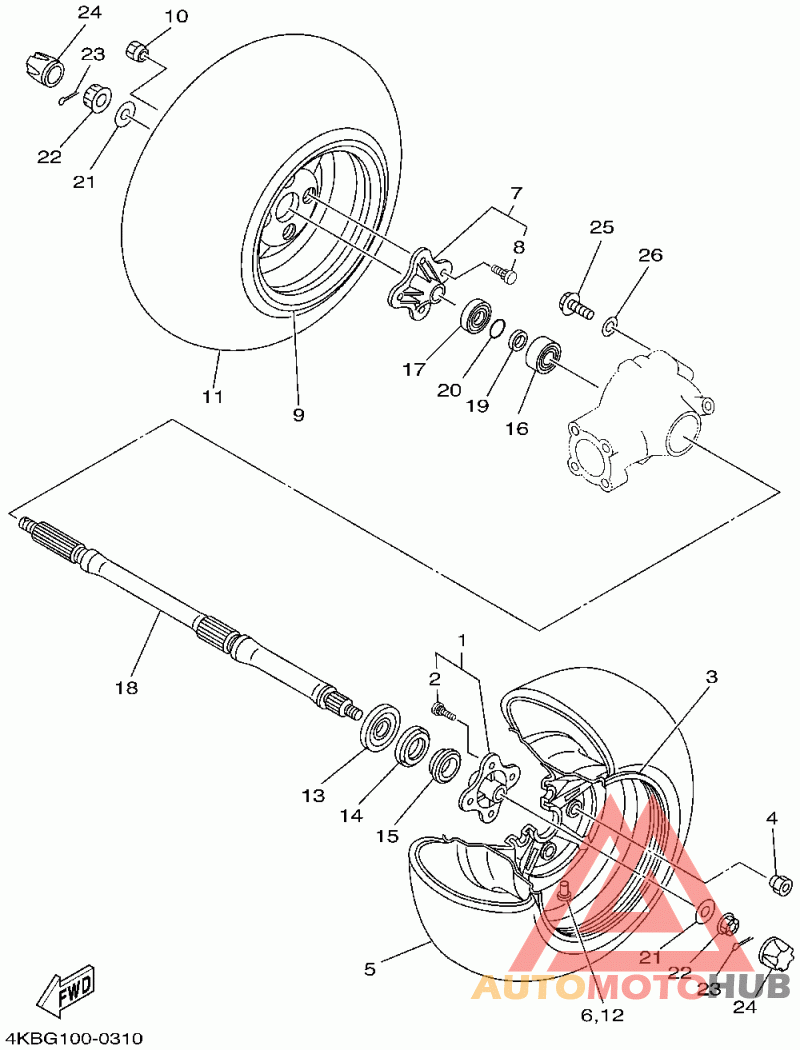 24
10
23
22
21
7
8
25
26
17
20
19
16
11
9
18
1
2
3
13
14
15
4
5
21
22
23
24
6,12
FWD
4KBG100-0310
AUTOMOTOHUB