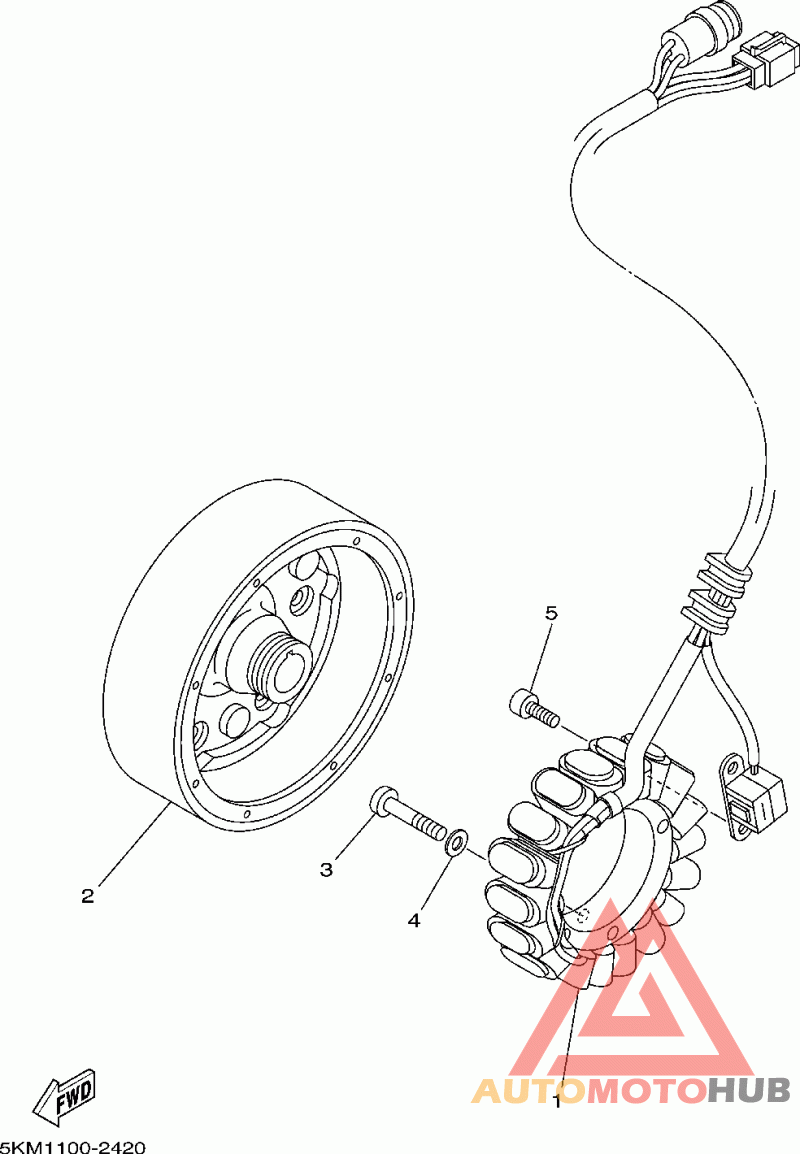 5
3
4
2
1
FWD
AUTOMOTOHUB
5KM1100-2420