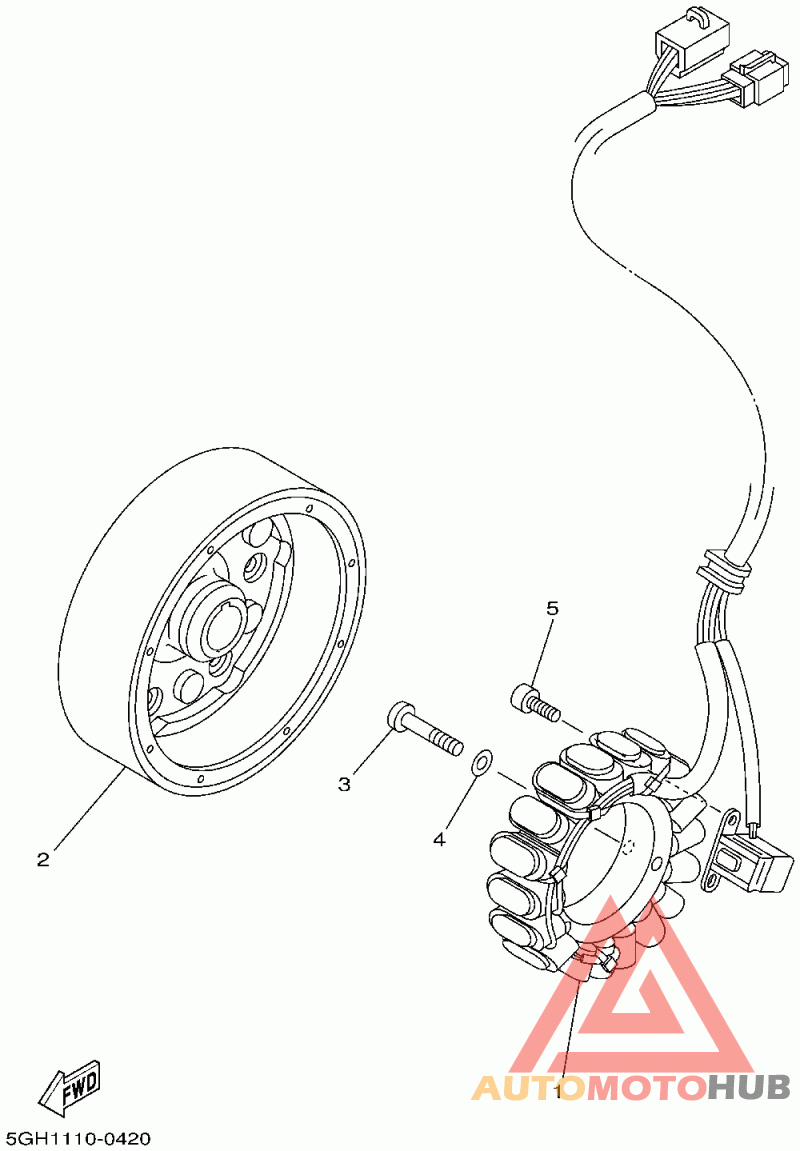 5

3

4

2

1

FWD

AUTOMOTOHUB

5GH1110-0420