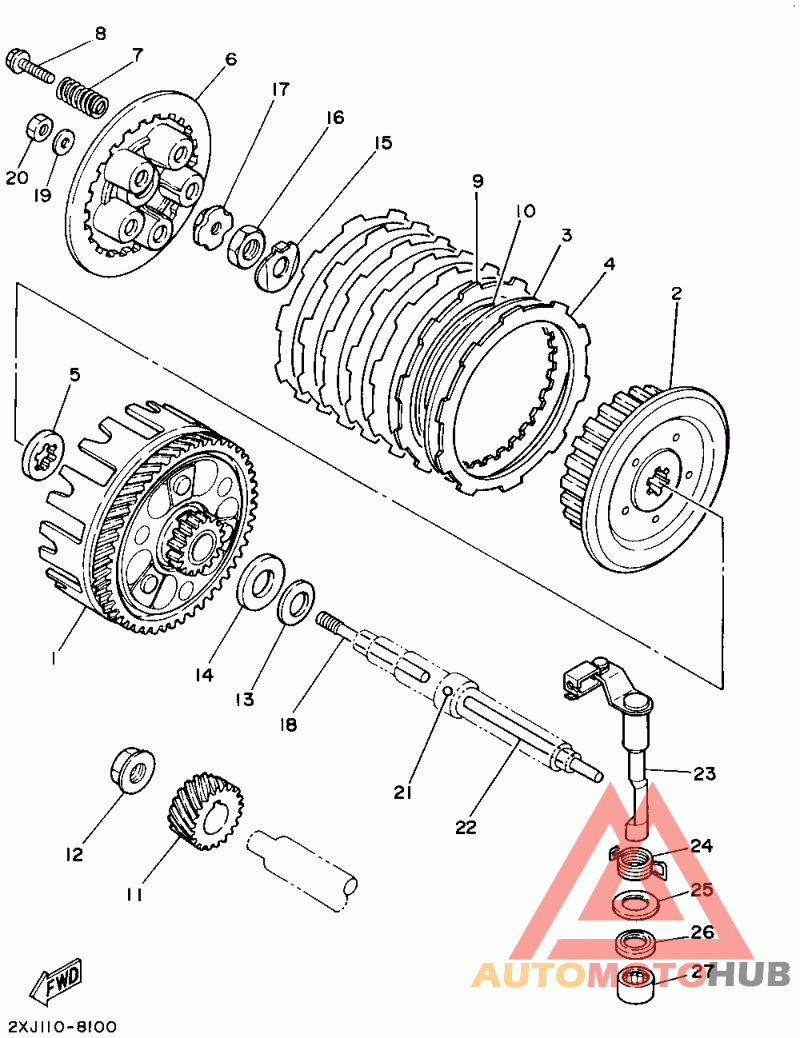 8
7
6
17
16
15
20
19
9
10
3
4
2
5
1
14
13
18
21
22
23
24
25
26
27
12
11
FWD
2XJ110-8100
AUTOMOTOHUB