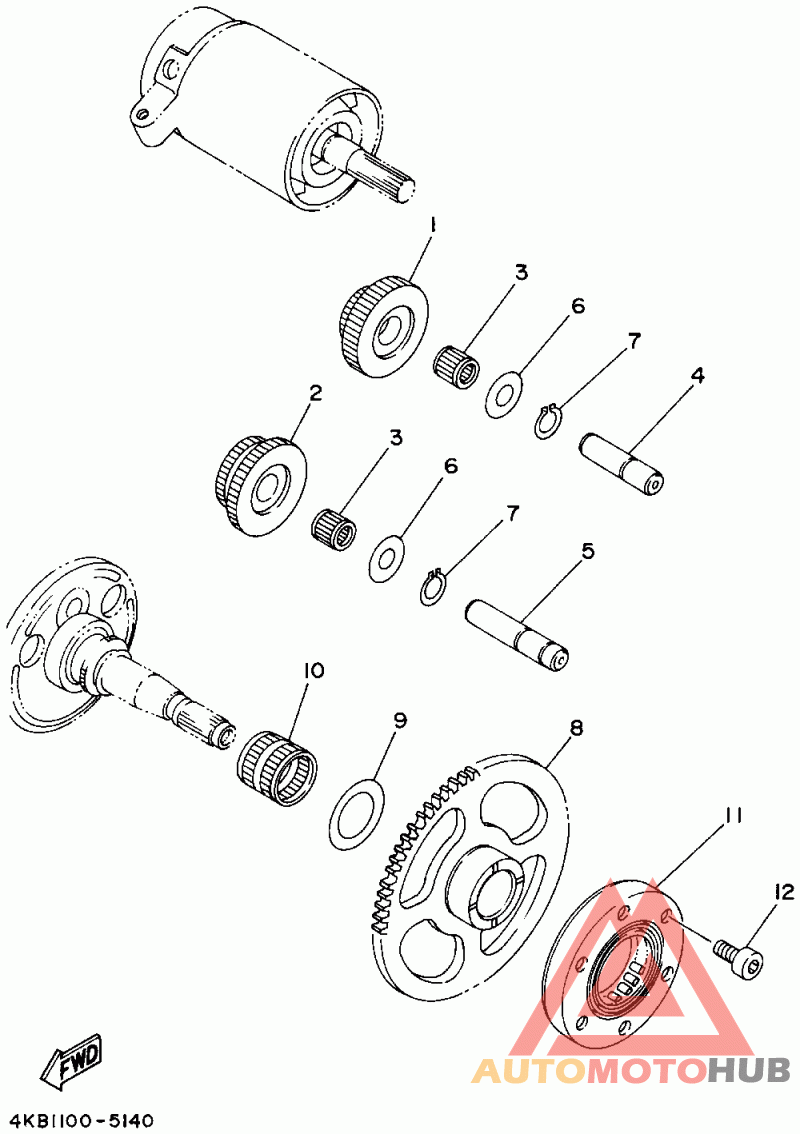 1
3
6
7
4
2
3
6
7
5
10
9
8
11
12
FWD
4KB1100-5140
AUTOMOTOHUB