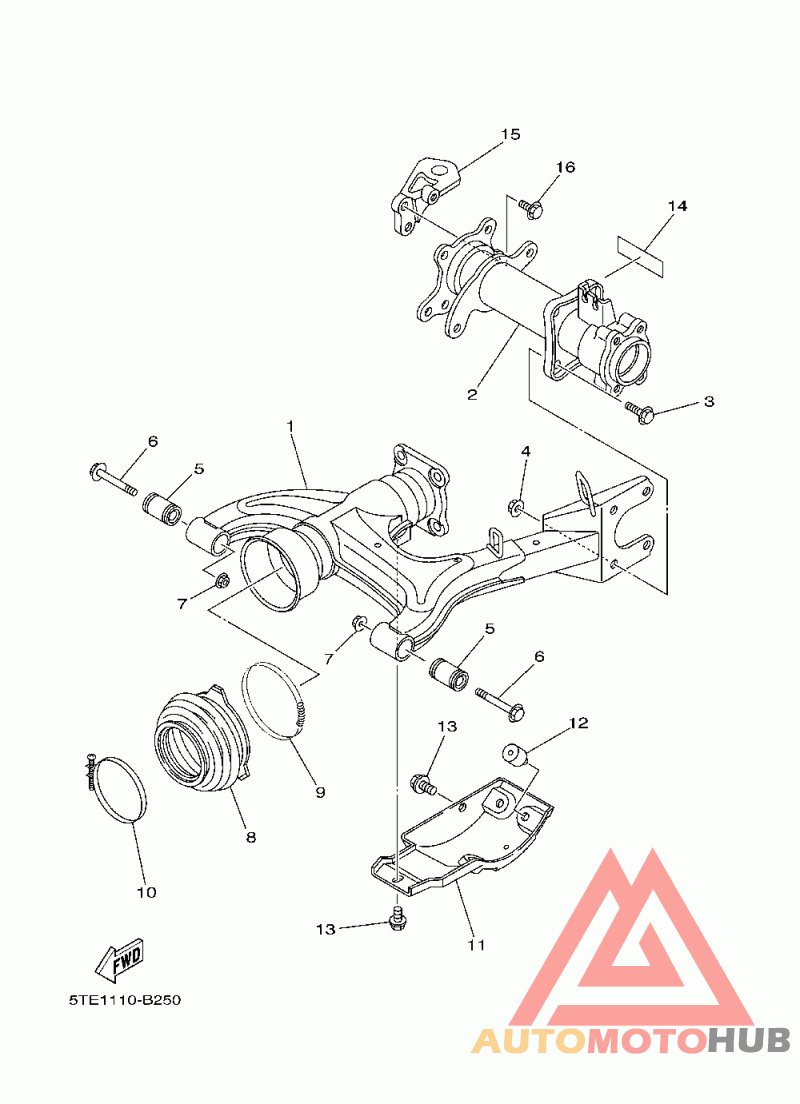 15
16
14
2
3
6
1
5
4
7
7
5
6
13
12
9
8
10
13
11
FWD
5TE1110-B250
AUTOMOTOHUB