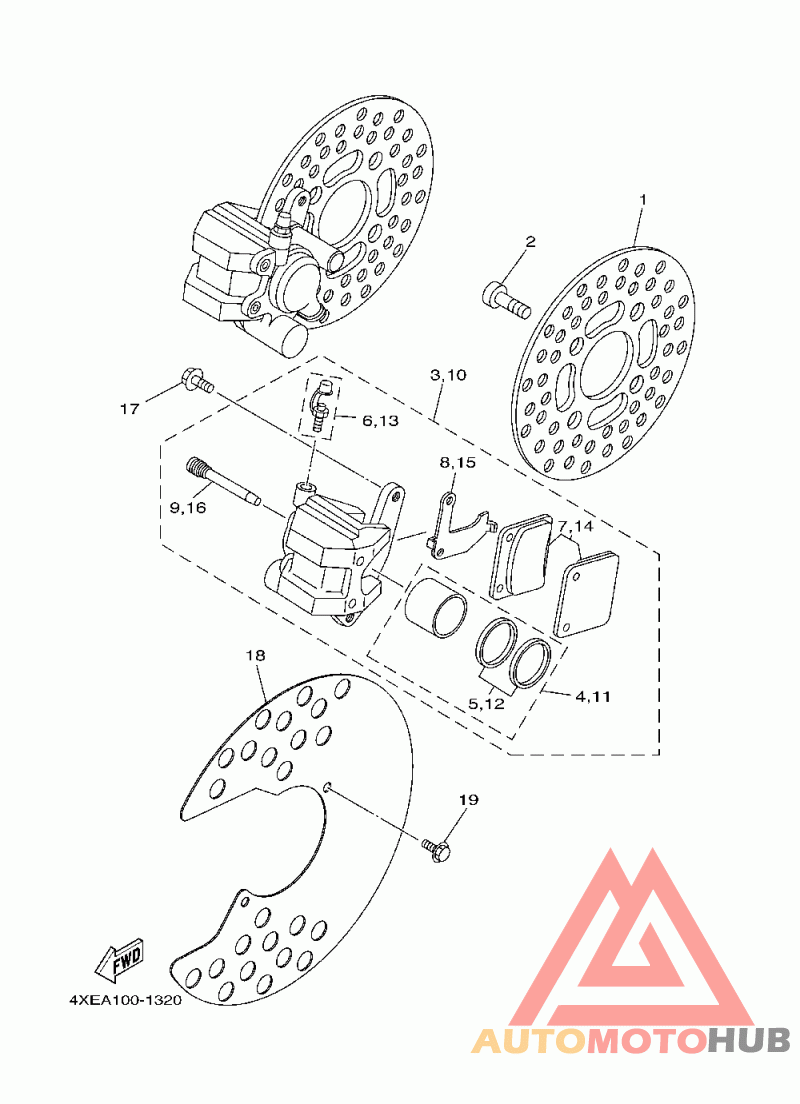 1
2
3,10
17
6,13
8,15
9,16
7,14
18
5,12
4,11
19
FWD
4XEA100-1320
AUTOMOTOHUB