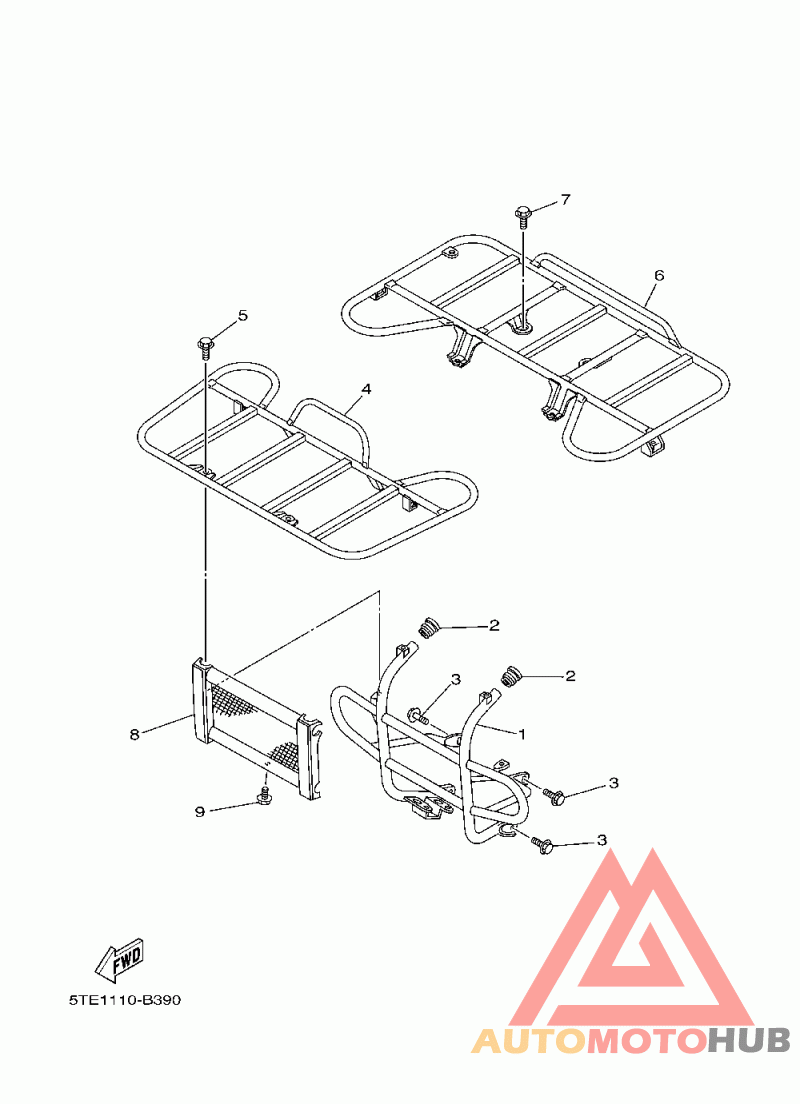 7
6
5
4
2
2
3
1
8
3
9
3
FWD
5TE1110-B390
AUTOMOTOHUB