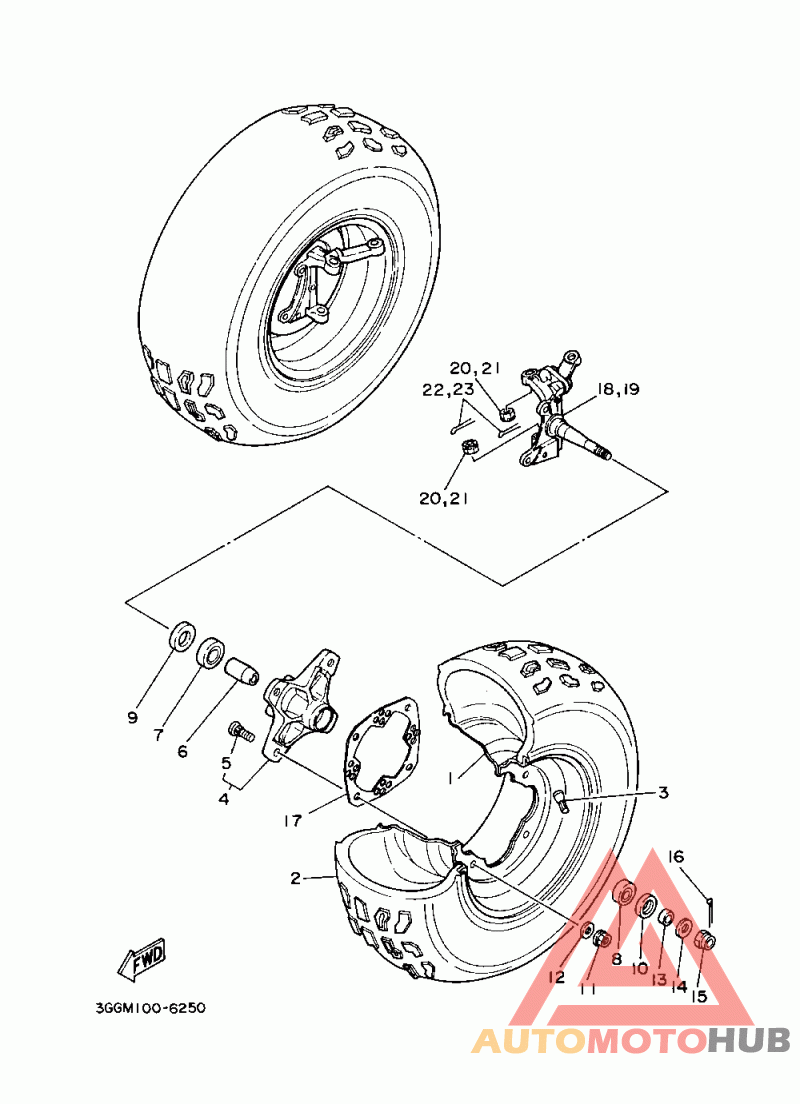 20,21
22,23
18,19
20,21
9
7
6
5
4
17
1
3
2
16
12
11
8
10
13
14
15
FWD
3GGM100-6250
AUTOMOTOHUB