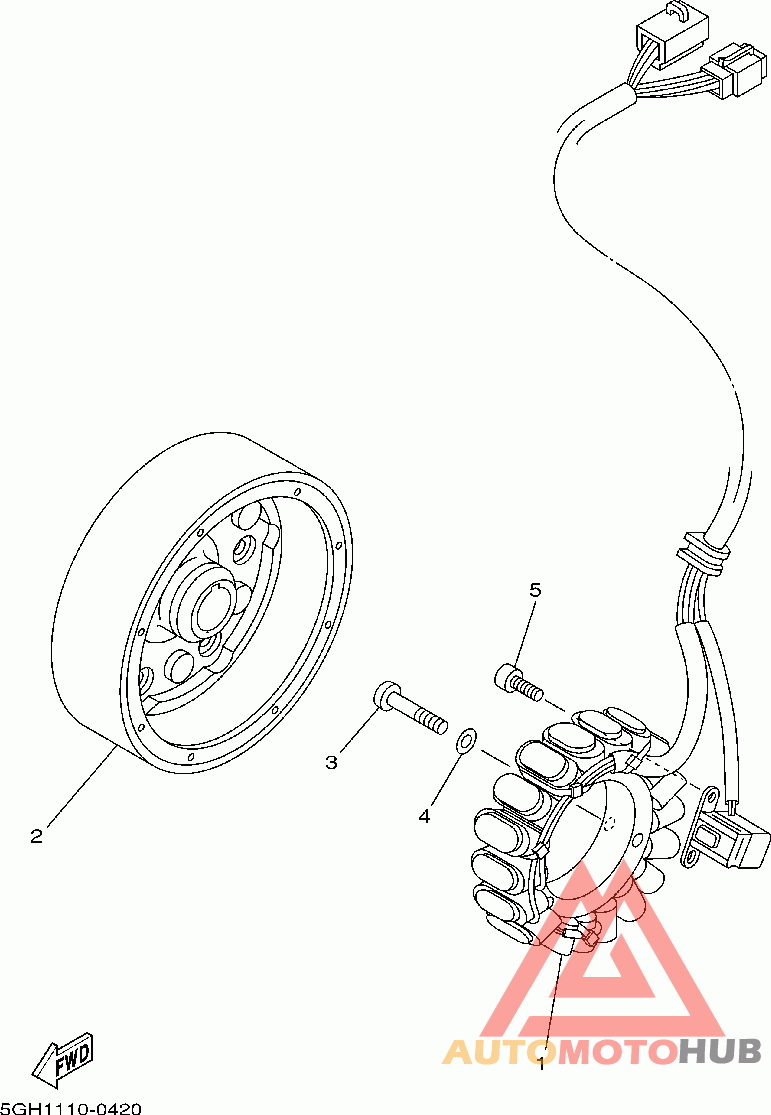 5

3

4

2

1

FWD

AUTOMOTOHUB

5GH1110-0420