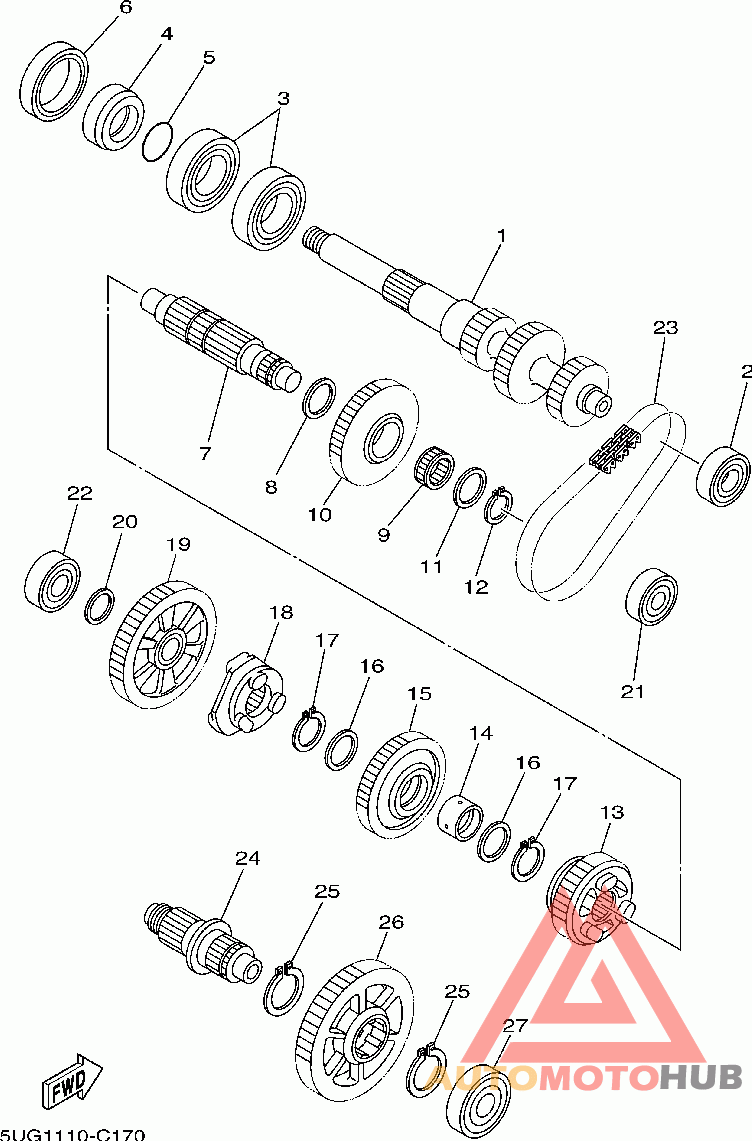 6
4
5
3
1
23
2
7
8
10
9
11
12
22
20
19
18
17
16
15
14
16
17
13
21
24
25
26
25
27
FWD
AUTOMOTOHUB
5UG1110-C170