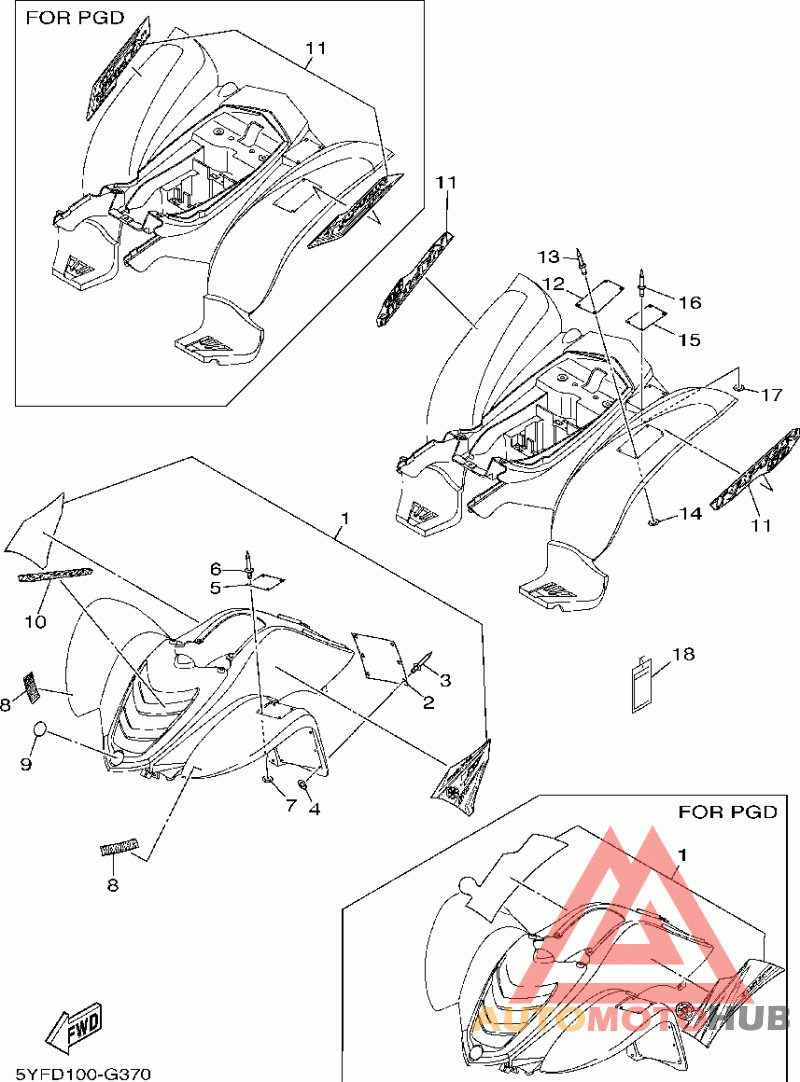 FOR PGD
11
11
13
12
16
15
17
14
11
1
6
5
10
3
2
8
9
7
4
18
8
FOR PGD
1
FWD
5YFD100-G370
AUTOMOTOHUB