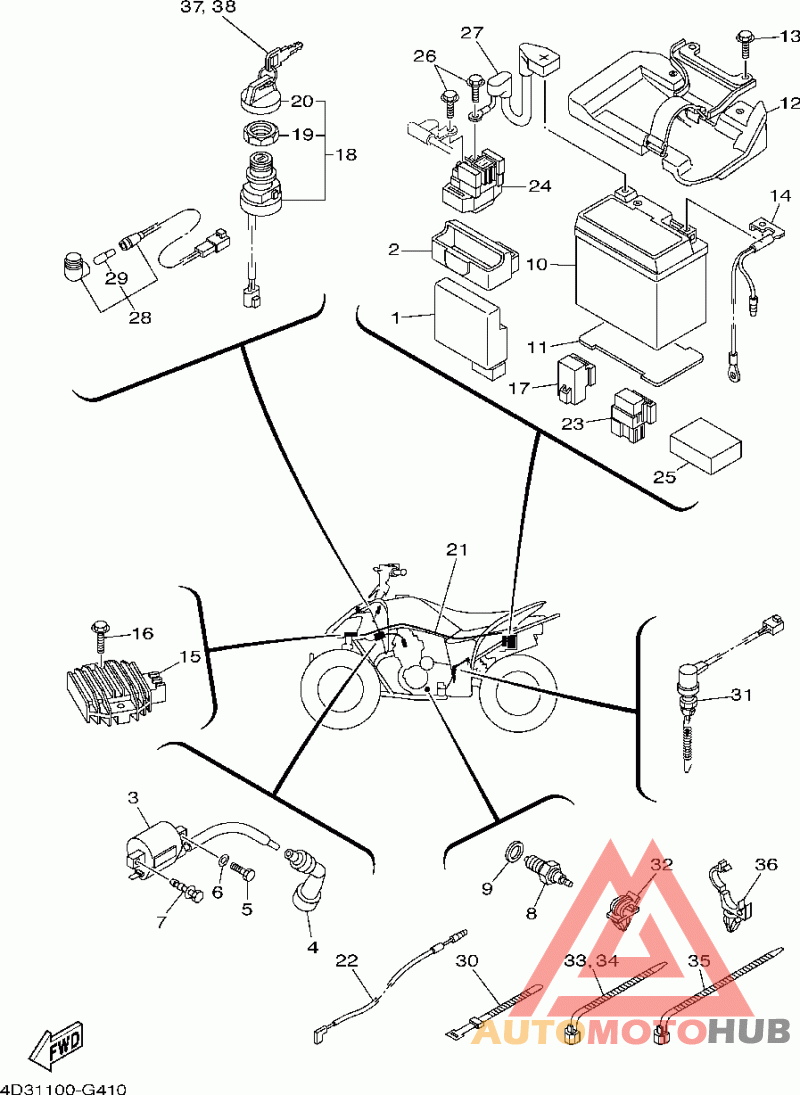 37, 38
20
19
18
29
28
27
26
24
2
1
13
12
14
10
11
17
23
25
21
16
15
31
3
6
5
7
4
9
8
32
36
22
30
33, 34
35
FWD
AUTOMOTOHUB
4D31100-G410