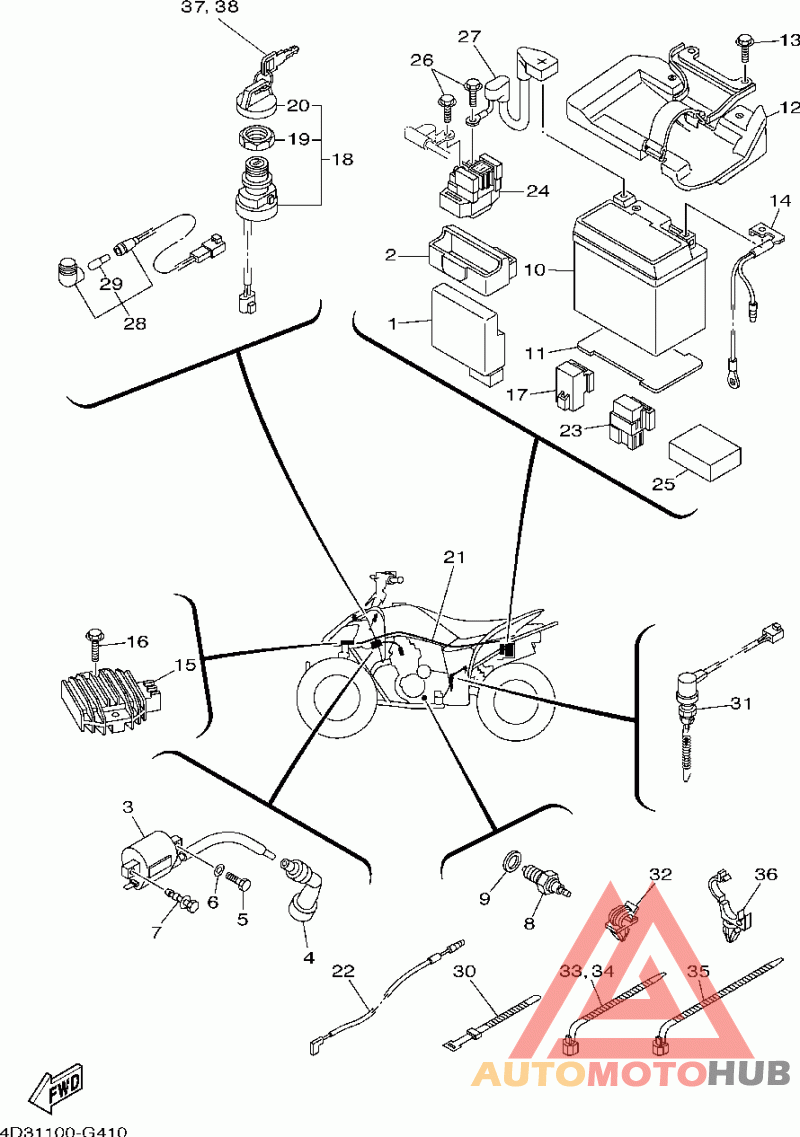 37, 38
20
19
18
29
28
27
26
13
12
24
14
2
10
1
11
17
23
25
21
16
15
31
3
6
5
7
4
9
8
32
36
22
30
33, 34
35
FWD
AUTOMOTOHUB
4D31100-G410