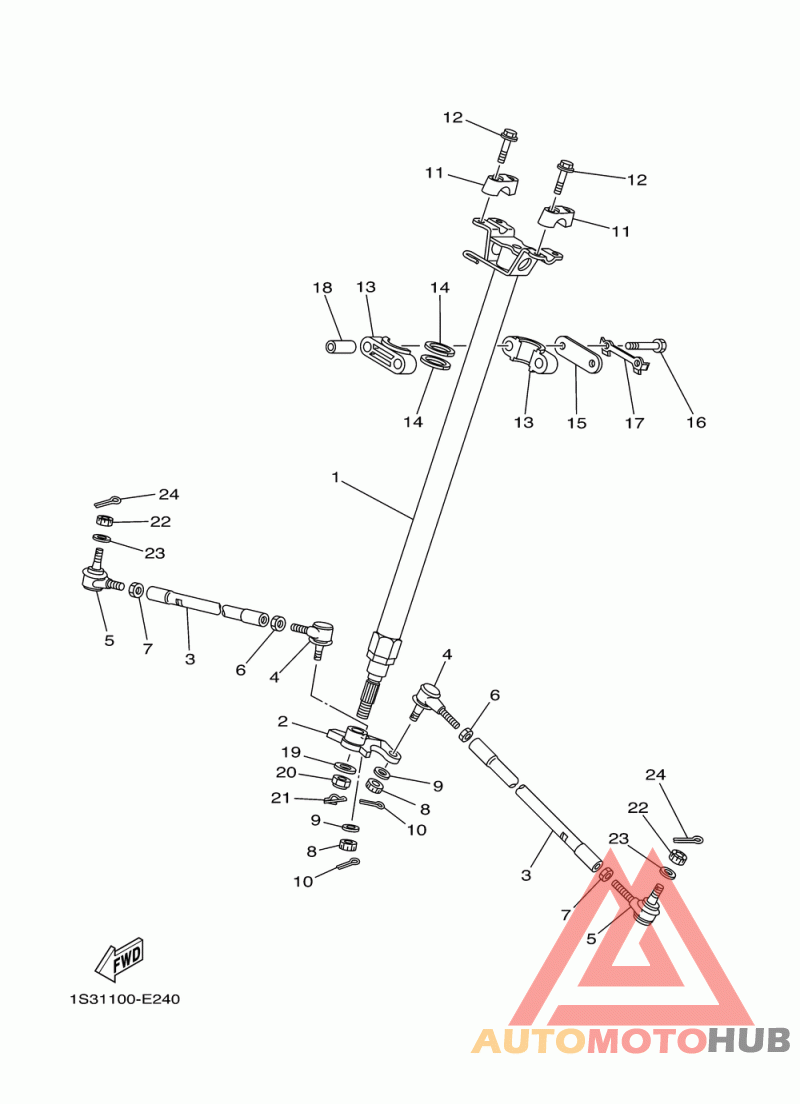 12
11
12
11
18
13
14
14
13
15
17
16
1
24
22
23
5
7
3
6
4
4
6
2
19
20
21
9
8
10
9
8
10
24
22
23
3
7
5
FWD
1S31100-E240
AUTOMOTOHUB