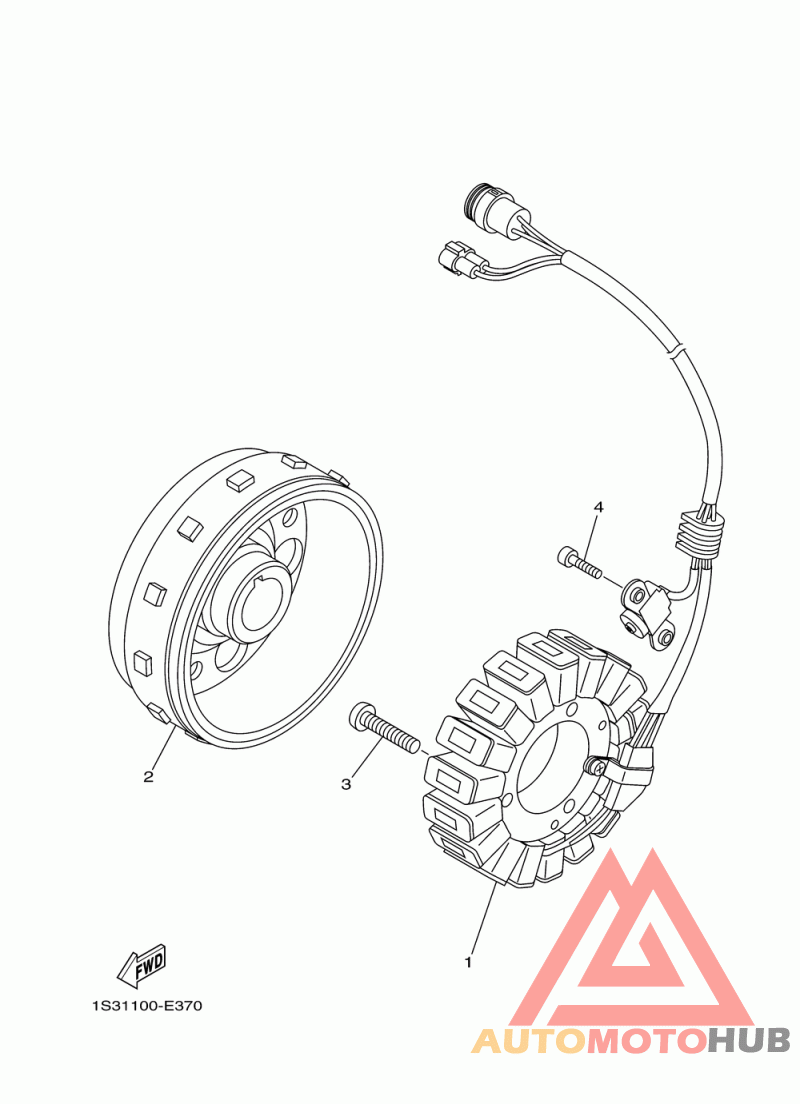 4

2

3

1

FWD

1S31100-E370

AUTOMOTOHUB