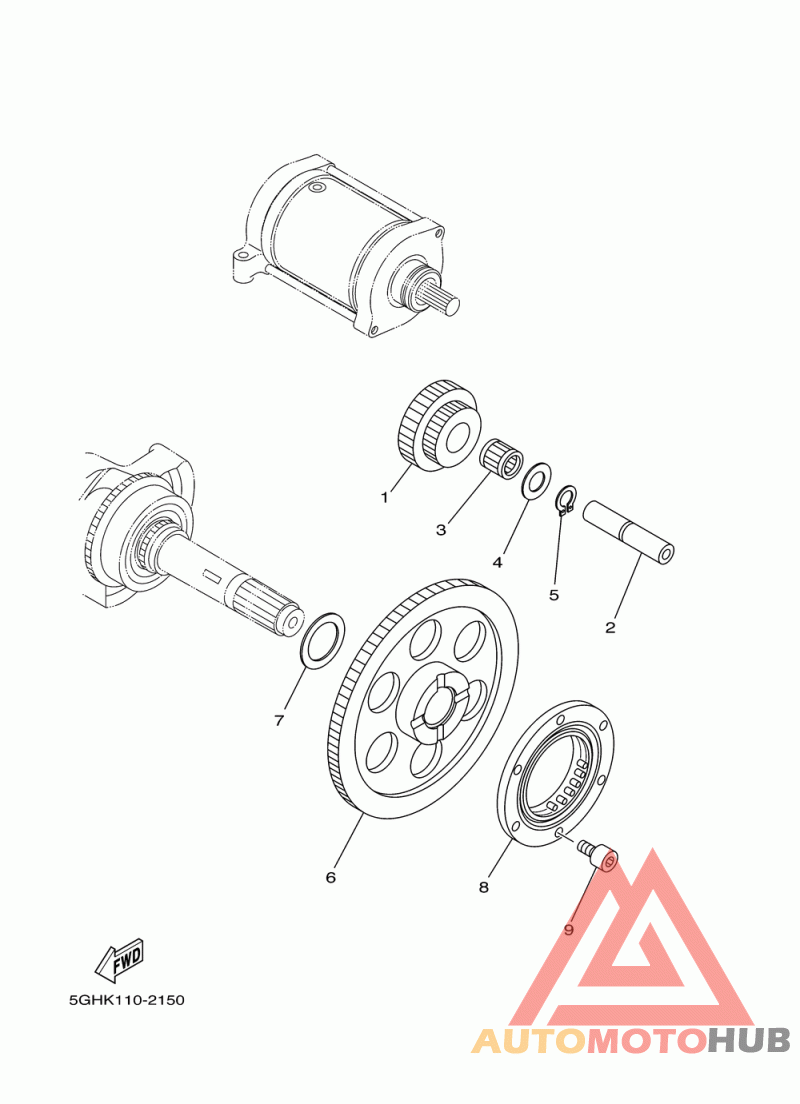 1
3
4
5
2
7
6
8
9
FWD
5GHK110-2150
AUTOMOTOHUB