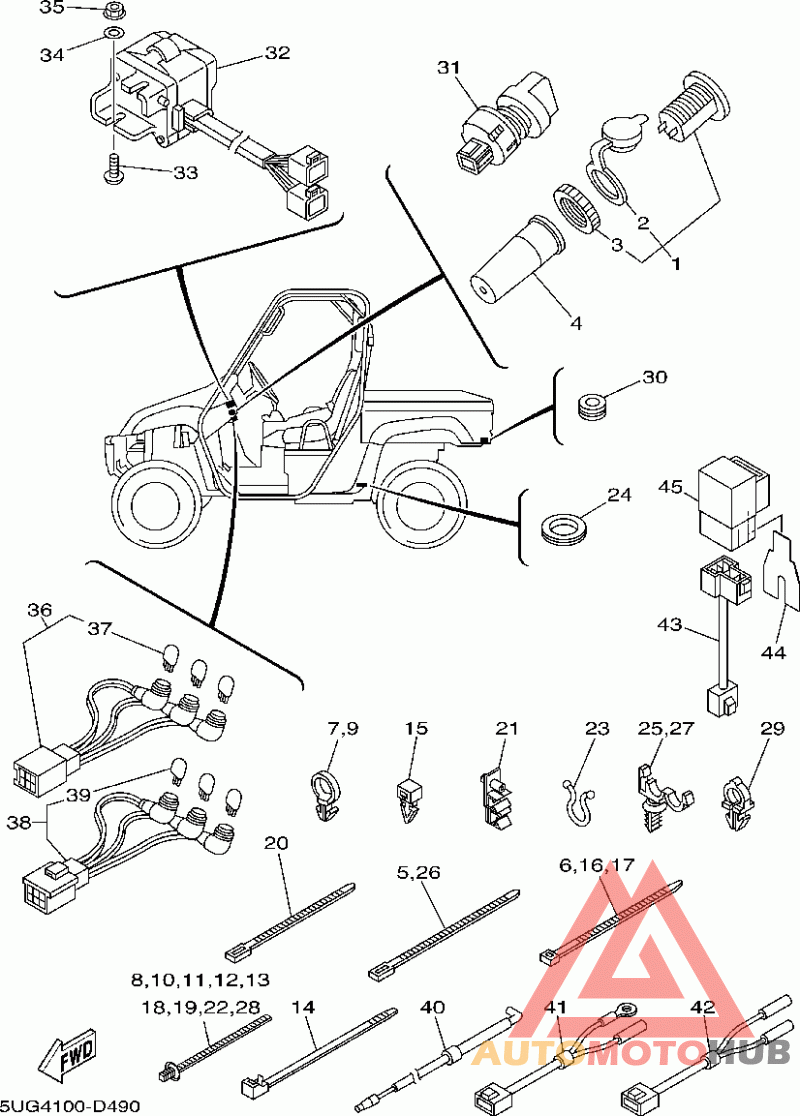 35
34
32
33
31
2
3
1
4
30
24
45
43
44
36
37
39
38
7,9
15
21
23
25,27
29
20
5,26
6,16,17
8,10,11,12,13
18,19,22,28
14
40
41
42
FWD
AUTOMOTOHUB
5UG4100-D490