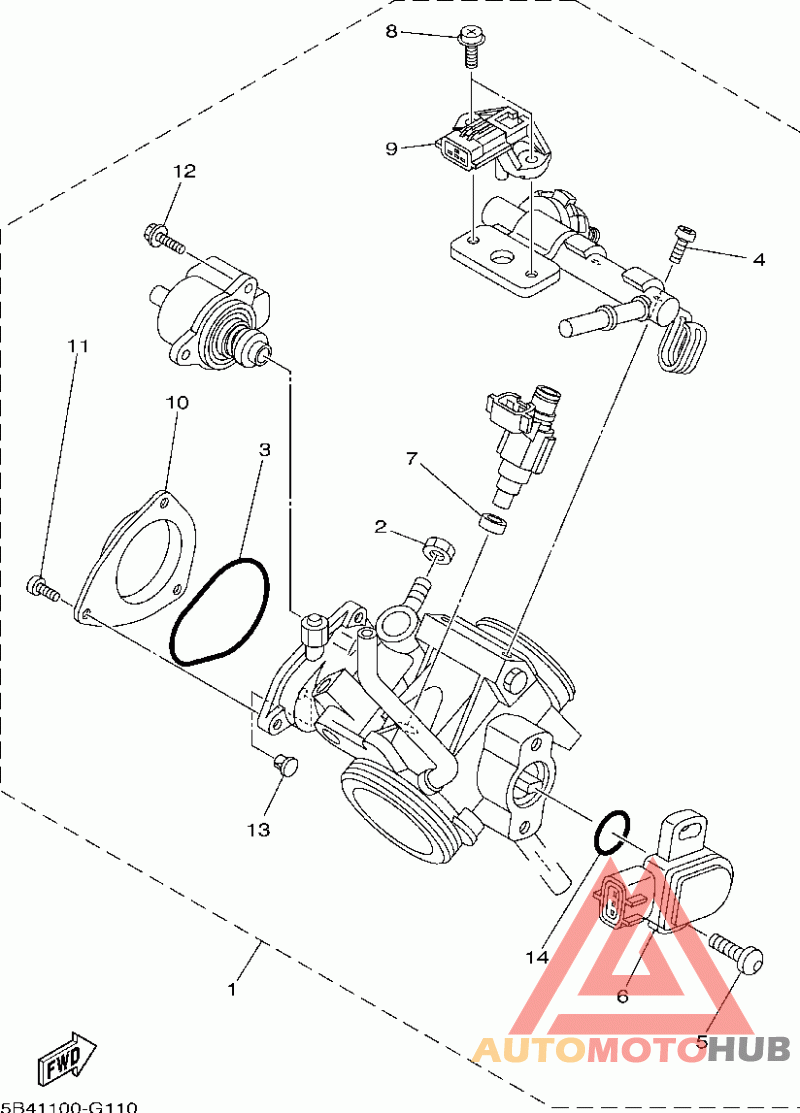 8
9
12
4
11
10
3
7
2
13
14
6
5
1
FWD
AUTOMOTOHUB
5B41100-G110