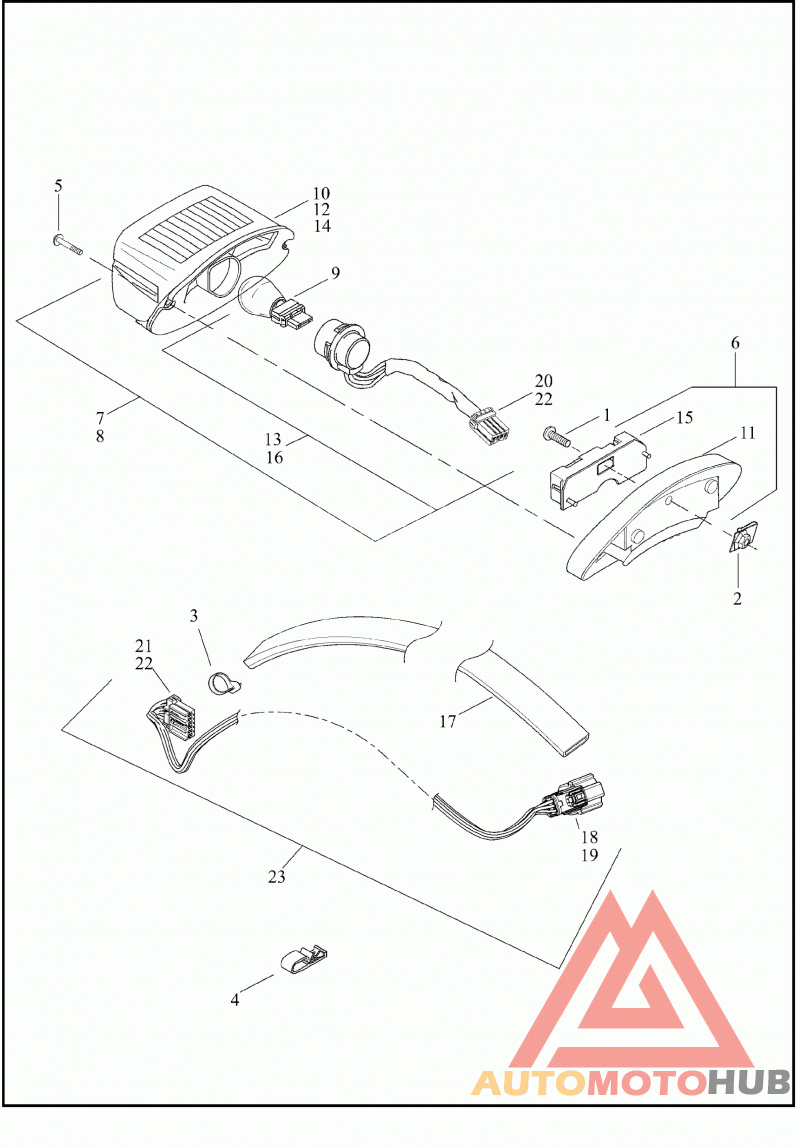 5
10
12
14
9
6
20
22
1
15
11
7
8
13
16
2
3
21
22
17
18
19
23
4
AUTOMOTOHUB