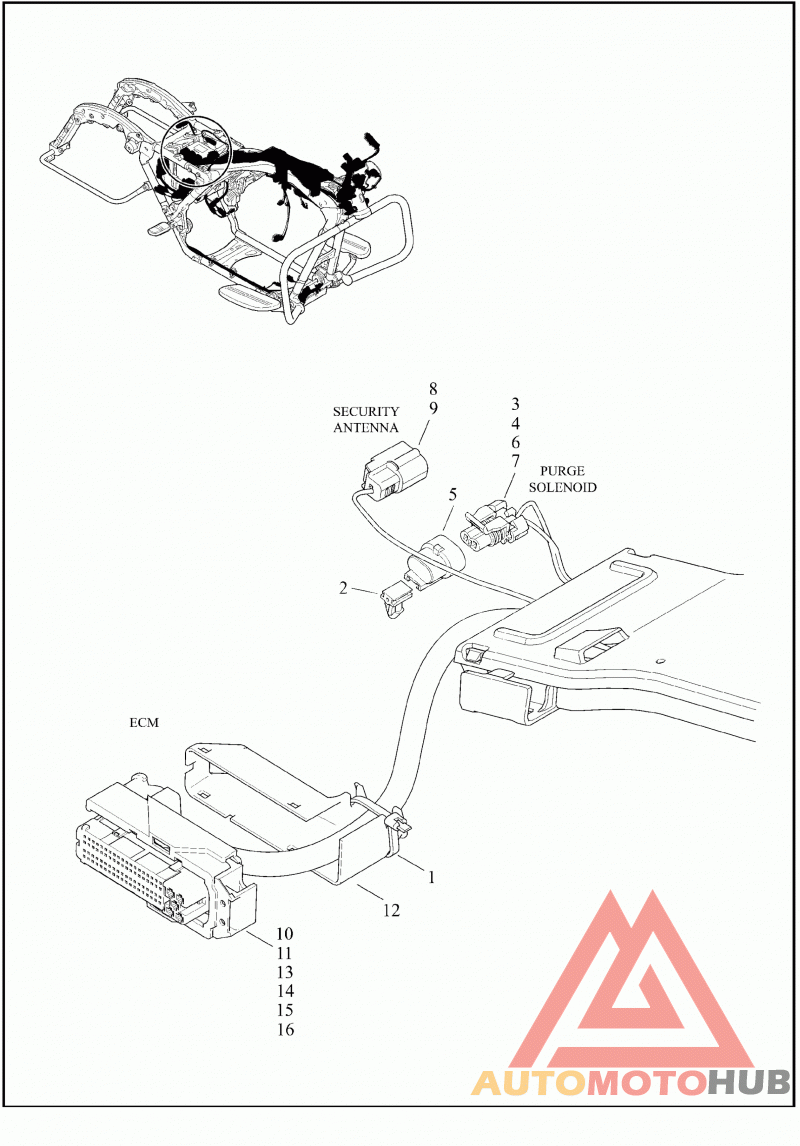 8
9
SECURITY ANTENNA

3
4
6
7
PURGE SOLENOID

5

2

ECM

1

12

10
11
13
14
15
16

AUTOMOTOHUB