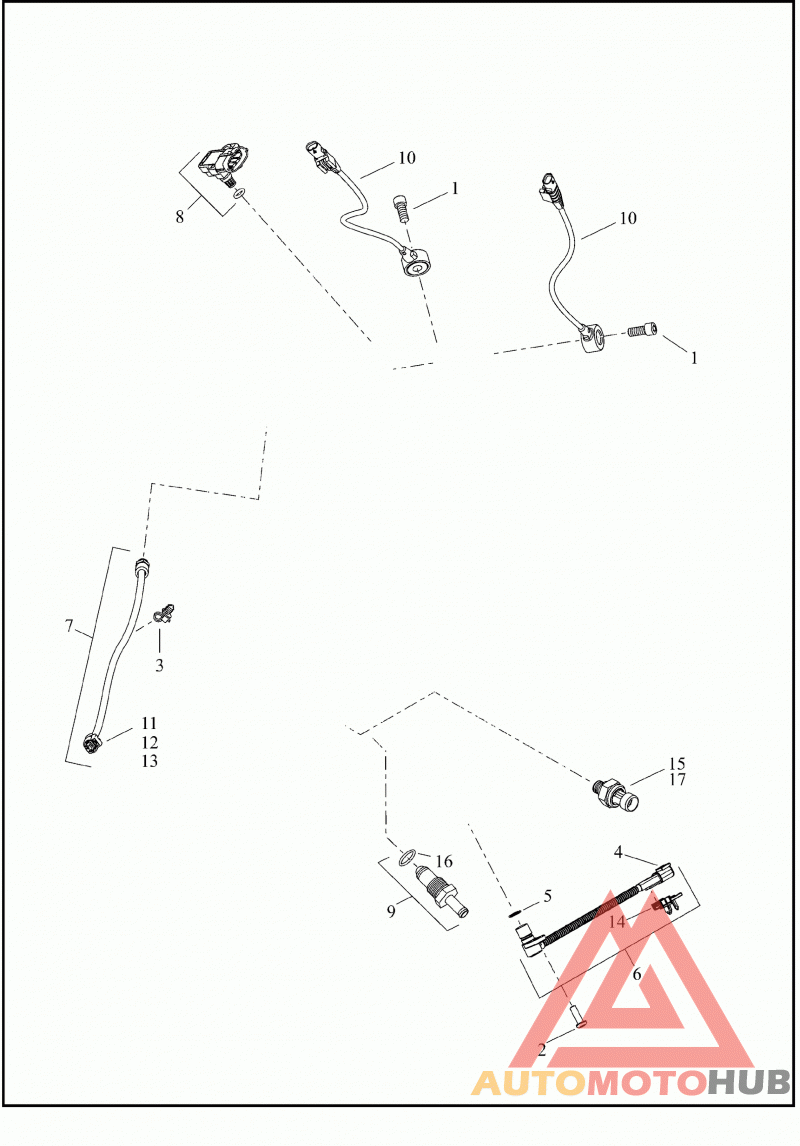 8
10
1
10
1
7
3
11
12
13
15
17
16
9
4
5
14
6
2
AUTOMOTOHUB