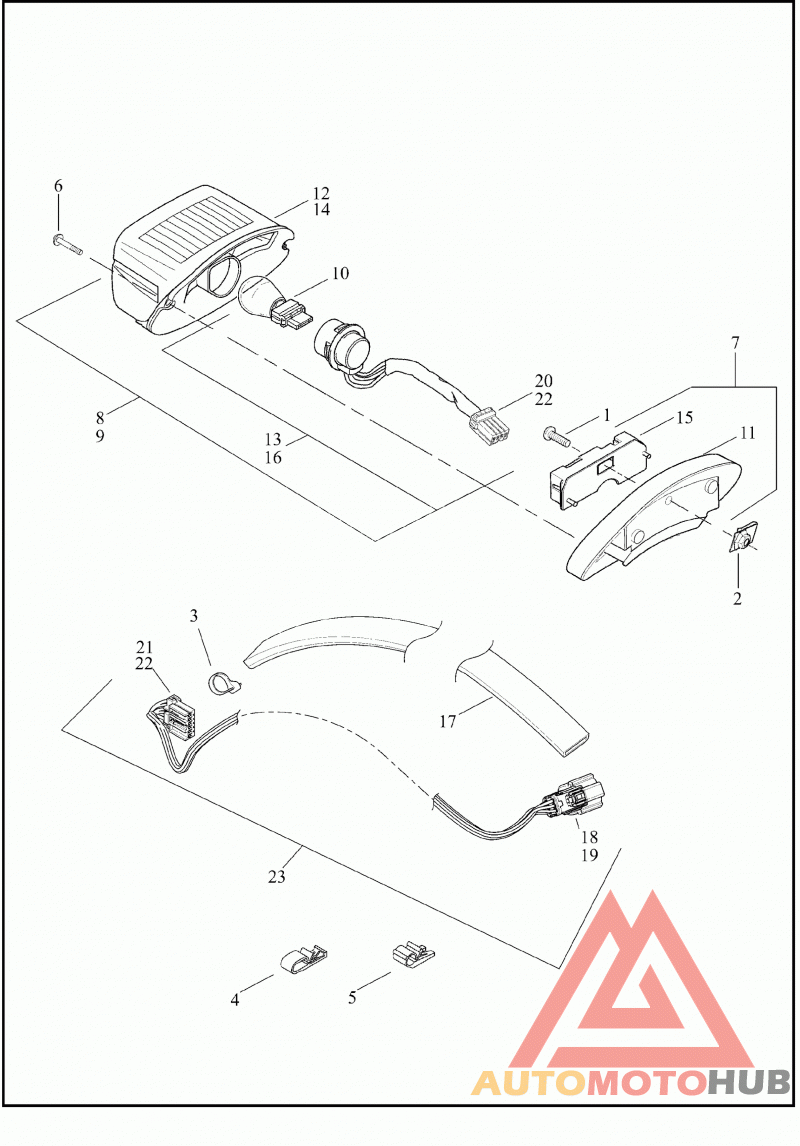 6
12
14
10
7
20
22
1
15
11
8
9
13
16
2
3
21
22
17
18
19
23
4
5
AUTOMOTOHUB