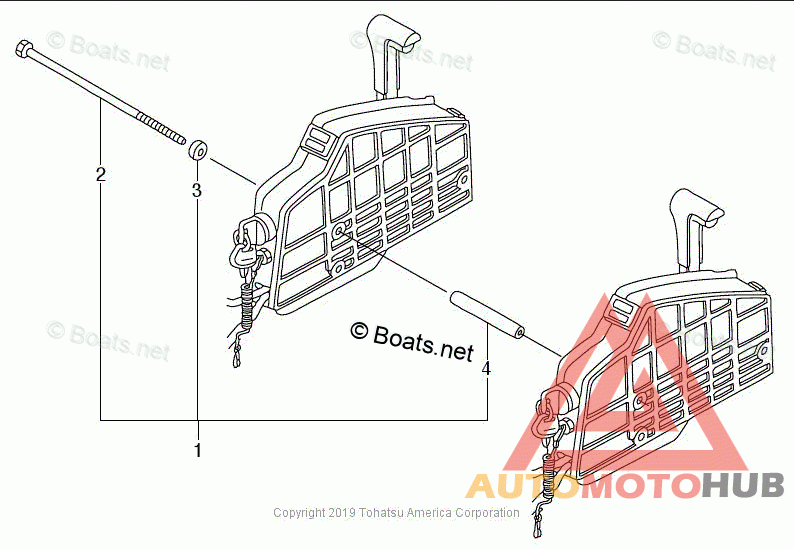 © Boats.net

© Boats.net

© Boats.net

2

3

© Boats.net

© Boats.net

4

1

AUTOMOTOHUB

Copyright 2019 Tohatsu America Corporation