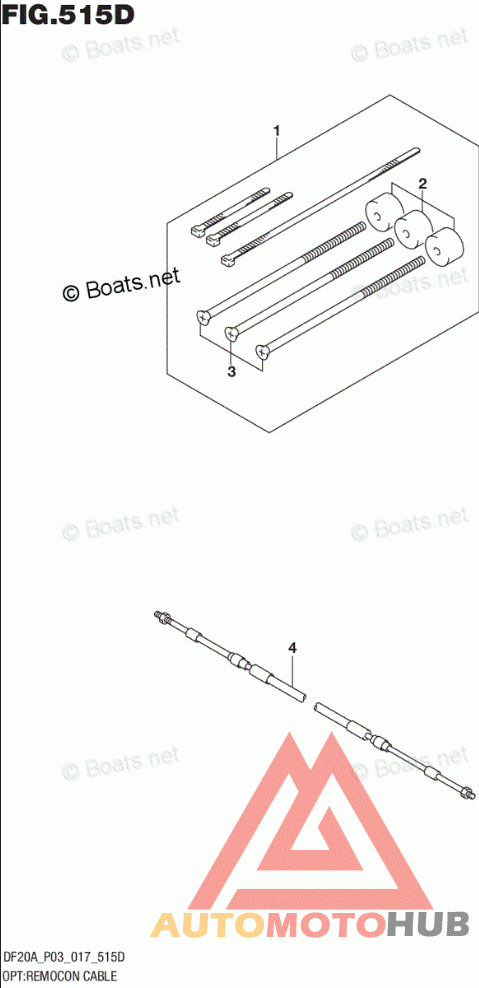 FIG.515D

© Boats.net
© Boats.net

1
2

© Boats.net
© Boats.net

3

© Boats.net
© Boats.net

4

© Boats.net
© Boats.net

AUTOMOTOHUB

DF20A_P03_017_515D
OPT:REMOCON CABLE