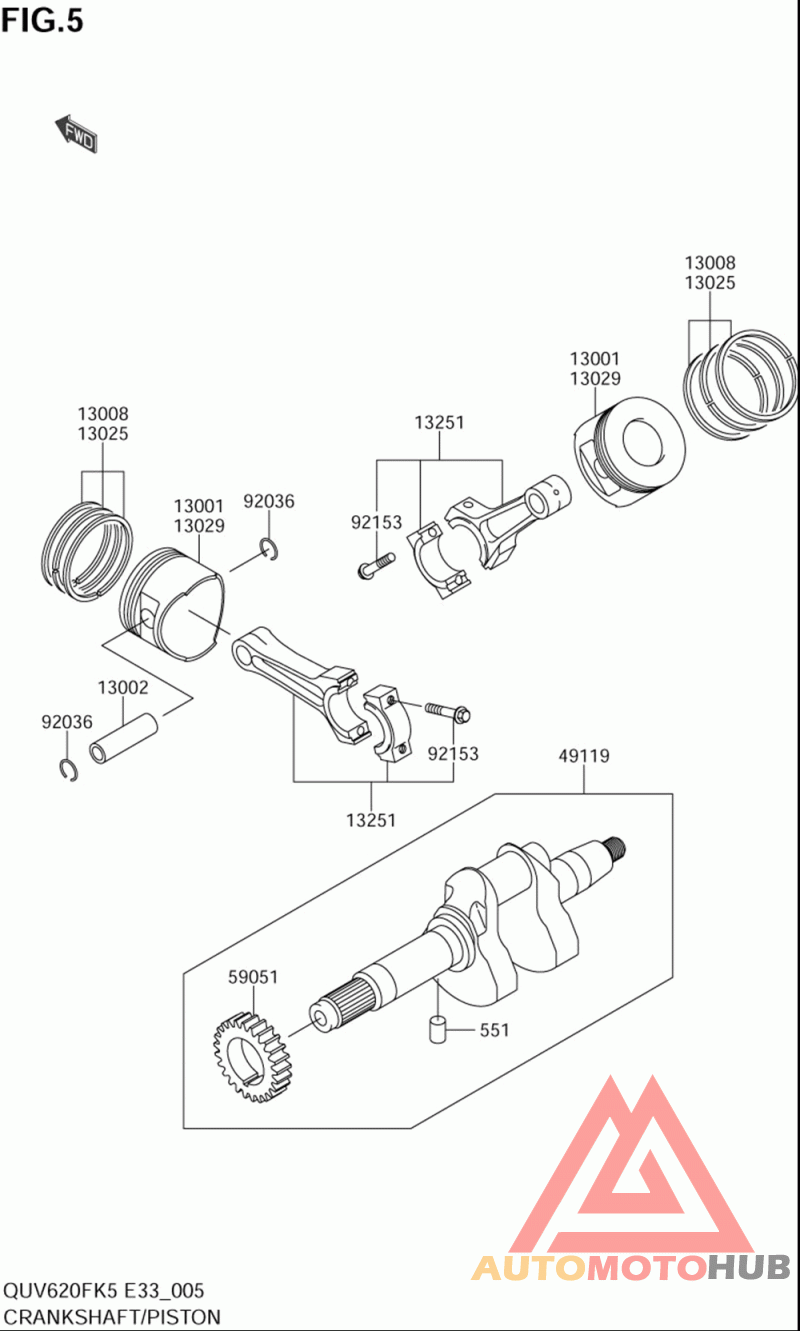 FIG.5

FWD

13008
13025

13001
13029

13251

92153

13008
13025

13001
13029

92036

13002

92036

92153

13251

49119

59051

551

AUTOMOTOHUB

QUV620FK5 E33_005
CRANKSHAFT/PISTON