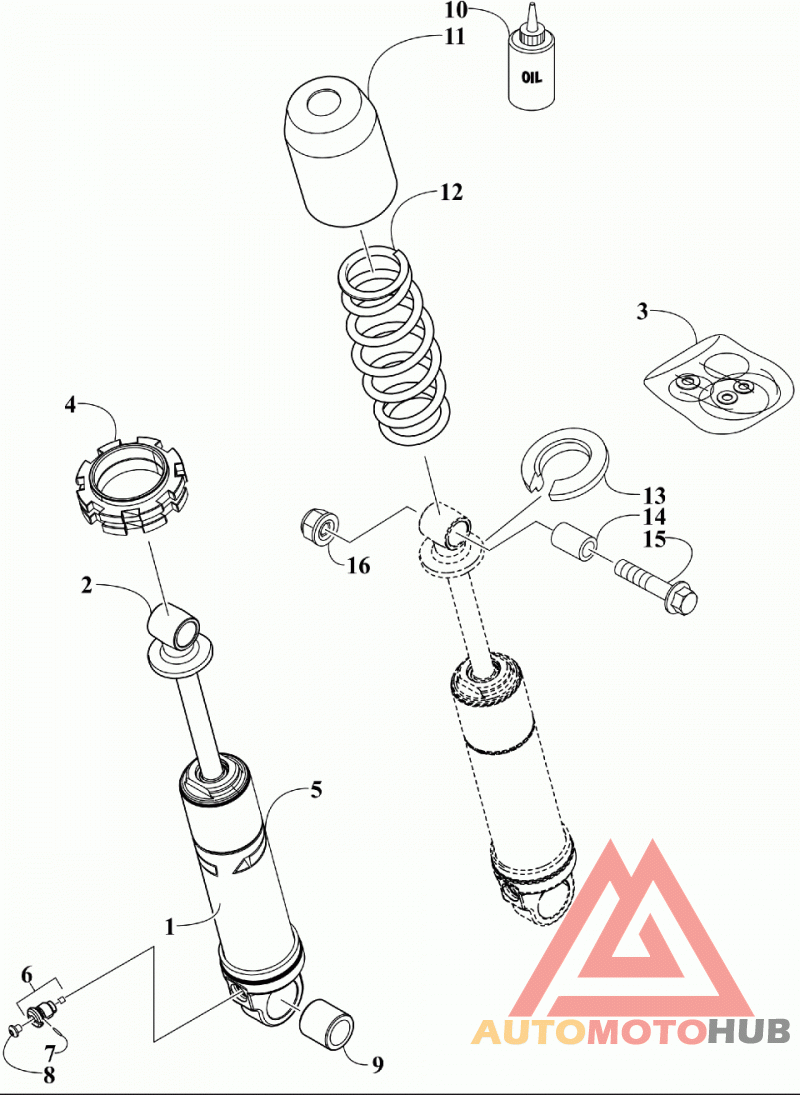 10
11
OIL
12
3
4
13
14
15
16
2
5
1
6
7
8
9
AUTOMOTOHUB