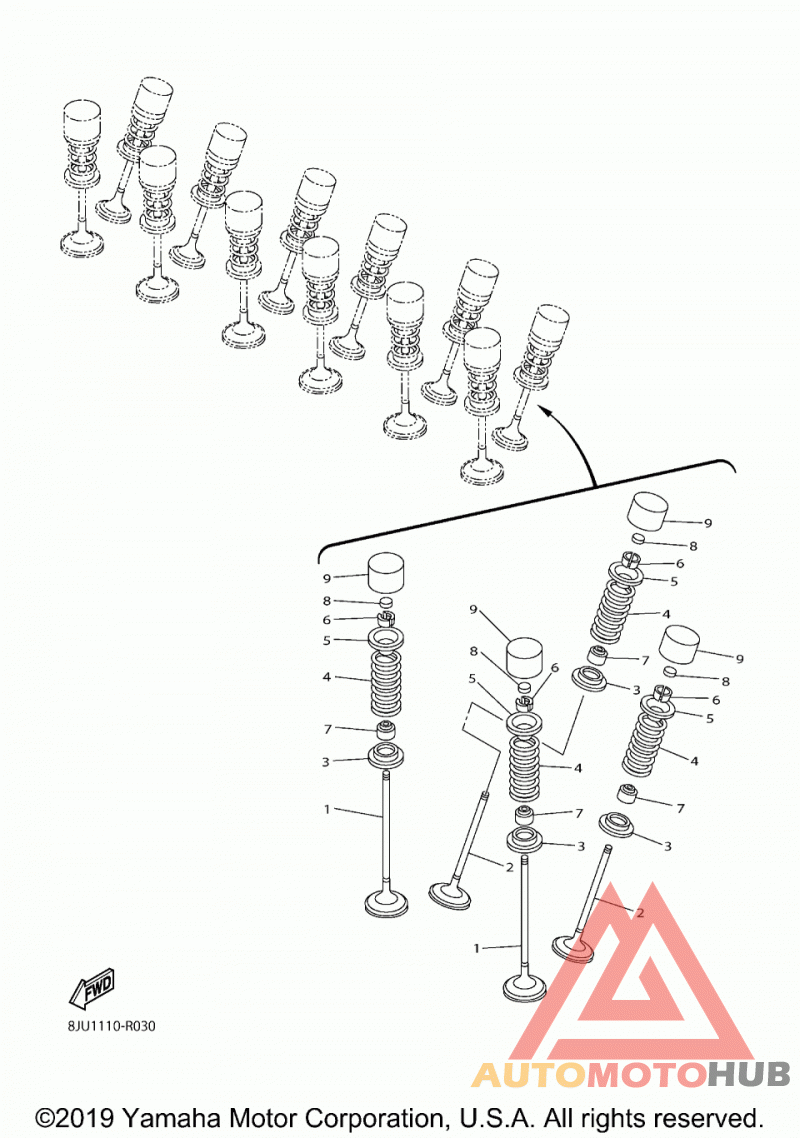 9
8
6
5
4
7
3
1

9
8
6
5
4
7
3
2
1

9
8
6
5
4
7
3

9
8
6
5
4
7
3
2

FWD

8JU1110-R030

AUTOMOTOHUB

©2019 Yamaha Motor Corporation, U.S.A. All rights reserved.