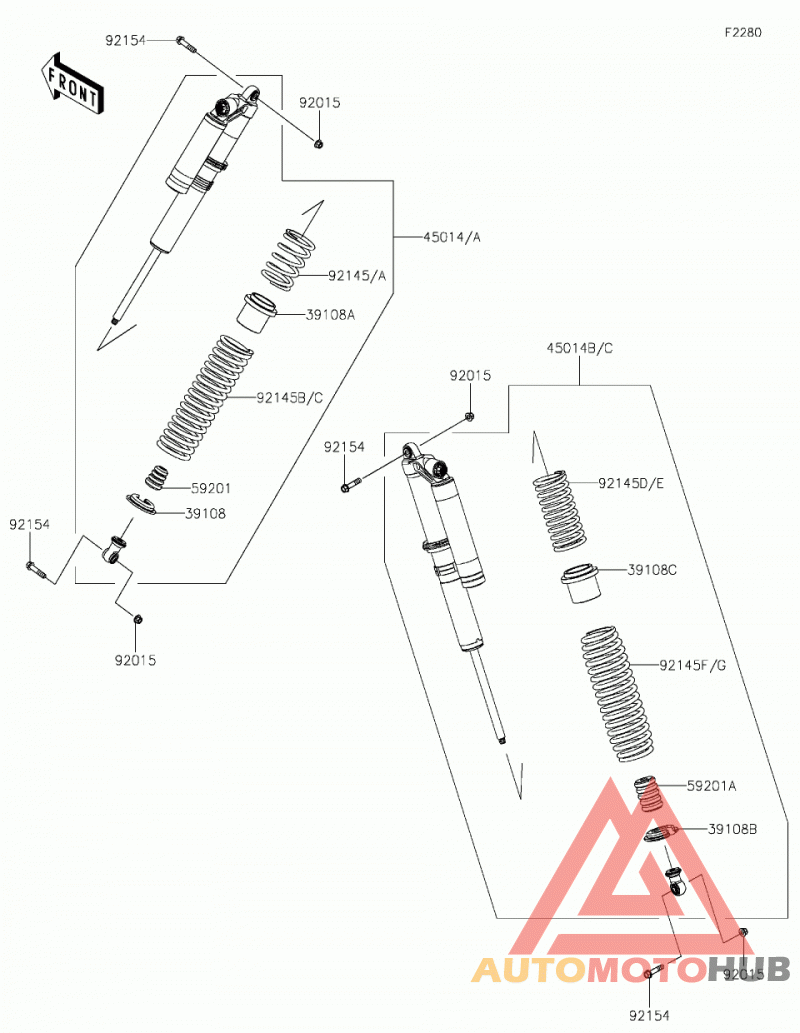 F2280

FRONT

92154

92015

45014/A

92145/A

39108A

92145B/C

59201

39108

92154

92015

45014B/C

92015

92154

92145D/E

39108C

92145F/G

59201A

39108B

92015

92154

AUTOMOTOHUB