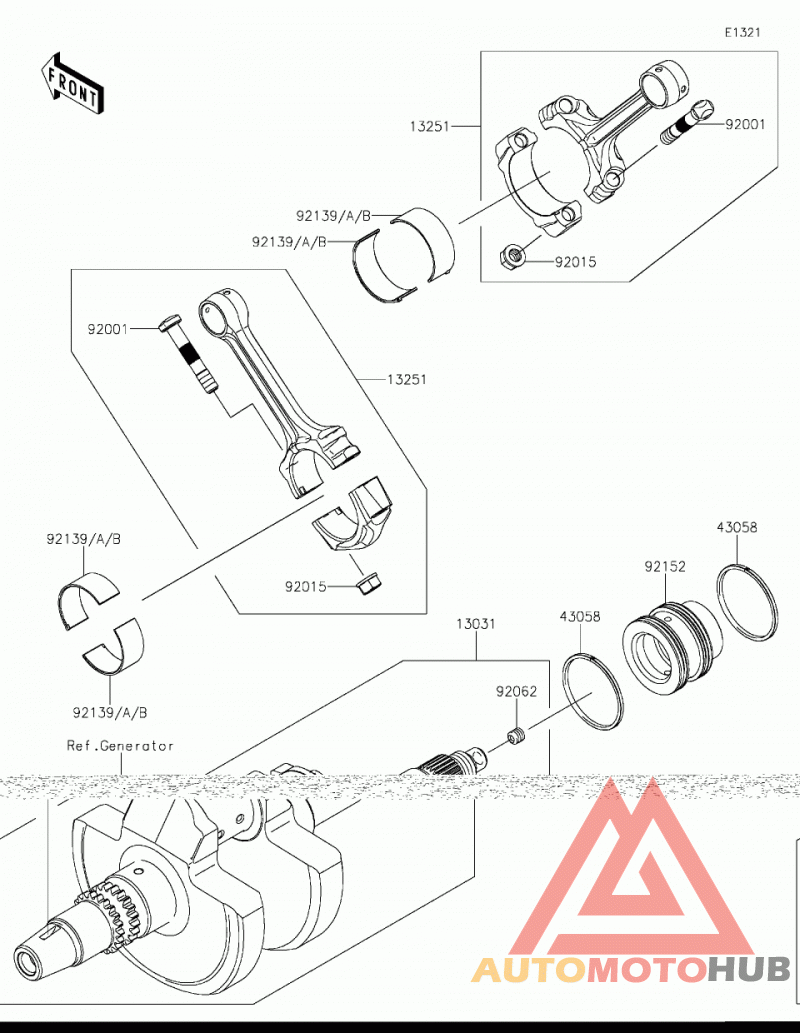 E1321

FRONT

13251

92001

92139/A/B

92139/A/B

92015

92001

13251

92139/A/B

92015

43058

92152

43058

13031

92062

92139/A/B

Ref.Generator

AUTOMOTOHUB