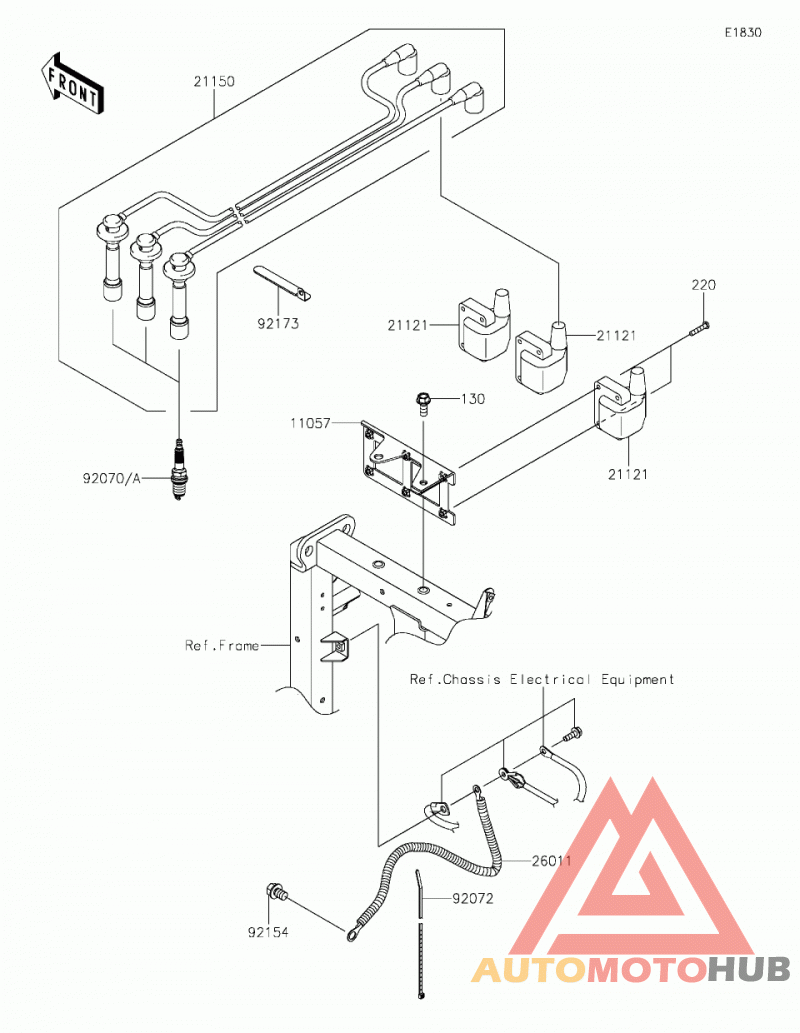 E1830

FRONT

21150

92173

21121

21121

220

130

11057

21121

92070/A

Ref.Frame

Ref.Chassis Electrical Equipment

26011

92072

92154

AUTOMOTOHUB