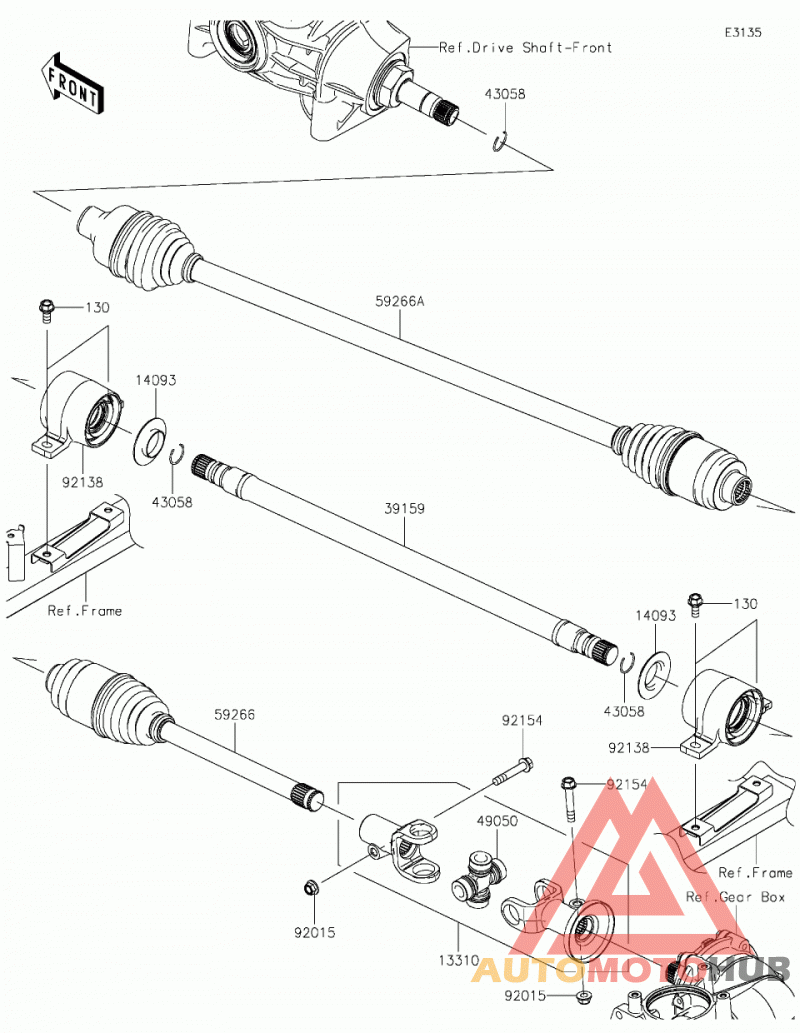 E3135

FRONT

Ref.Drive Shaft-Front

43058

59266A

130

14093

92138

43058

39159

Ref.Frame

14093

130

43058

92138

59266

92154

92154

49050

Ref.Frame

Ref.Gear Box

92015

13310

92015

AUTOMOTOHUB