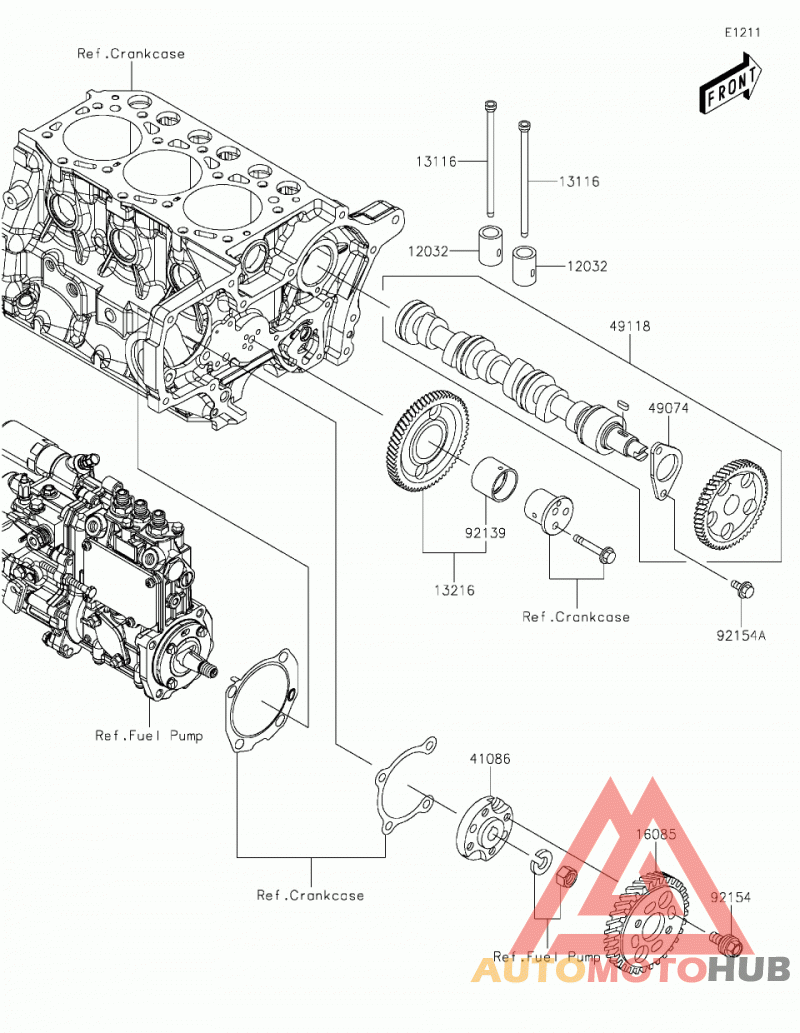 E1211

FRONT

Ref.Crankcase

13116

13116

12032

12032

49118

49074

92139

13216

Ref.Crankcase

92154A

Ref.Fuel Pump

41086

16085

92154

Ref.Crankcase

Ref.Fuel Pump

AUTOMOTOHUB