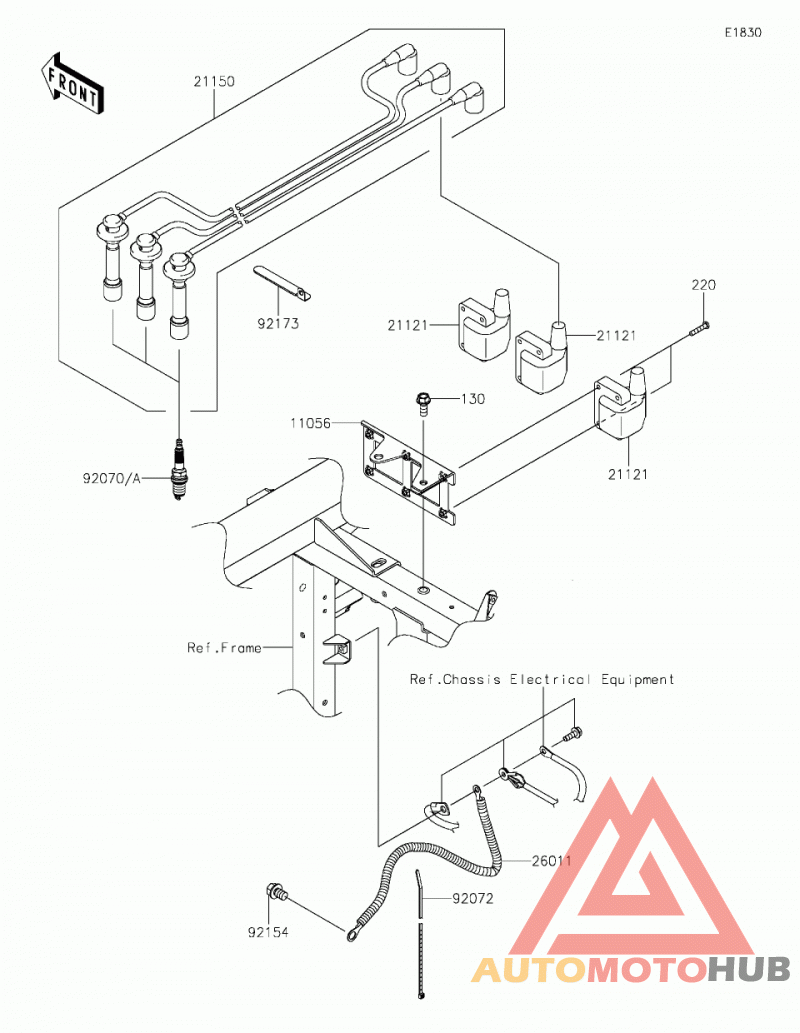 E1830

FRONT

21150

92173

21121

21121

220

130

11056

21121

92070/A

Ref.Frame

Ref.Chassis Electrical Equipment

26011

92072

92154

AUTOMOTOHUB