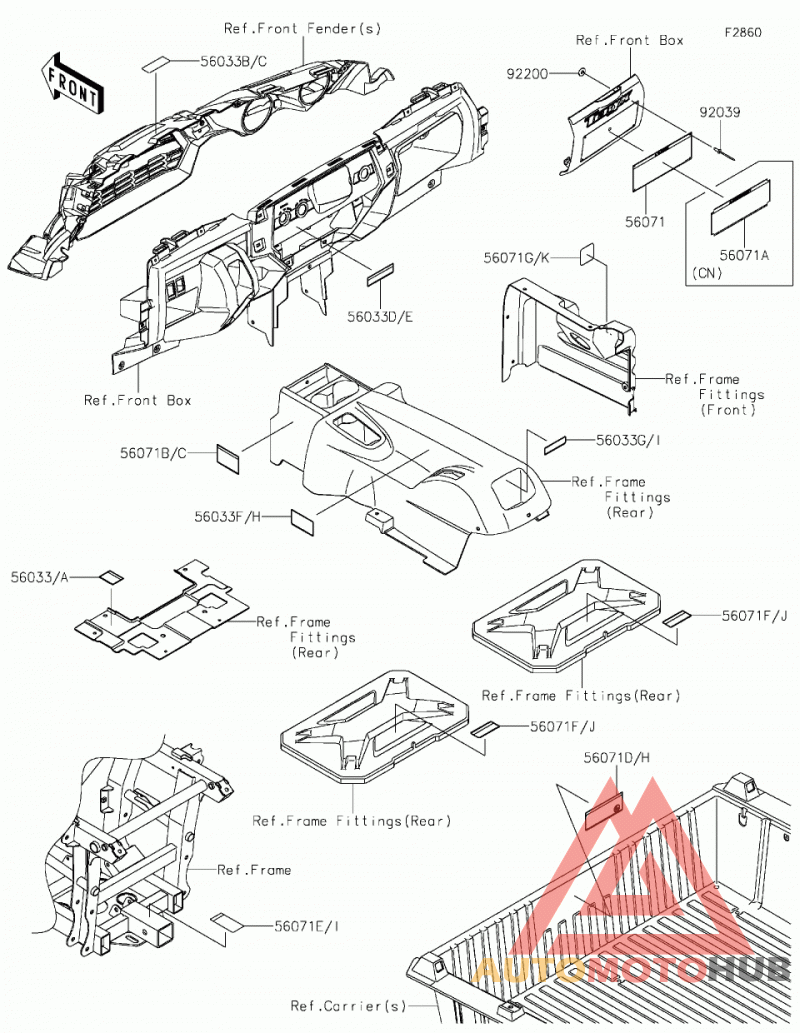 Ref.Front Fender(s)

F2860

FRONT

56033B/C

Ref.Front Box

92200

92039

56071

56071A

(CN)

56071G/K

56033D/E

Ref.Front Box

Ref.Frame Fittings (Front)

56071B/C

56033G/I

Ref.Frame Fittings (Rear)

56033F/H

56033/A

Ref.Frame Fittings (Rear)

56071F/J

Ref.Frame Fittings(Rear)

56071F/J

Ref.Frame Fittings(Rear)

56071D/H

Ref.Frame

56071E/I

Ref.Carrier(s)

AUTOMOTOHUB