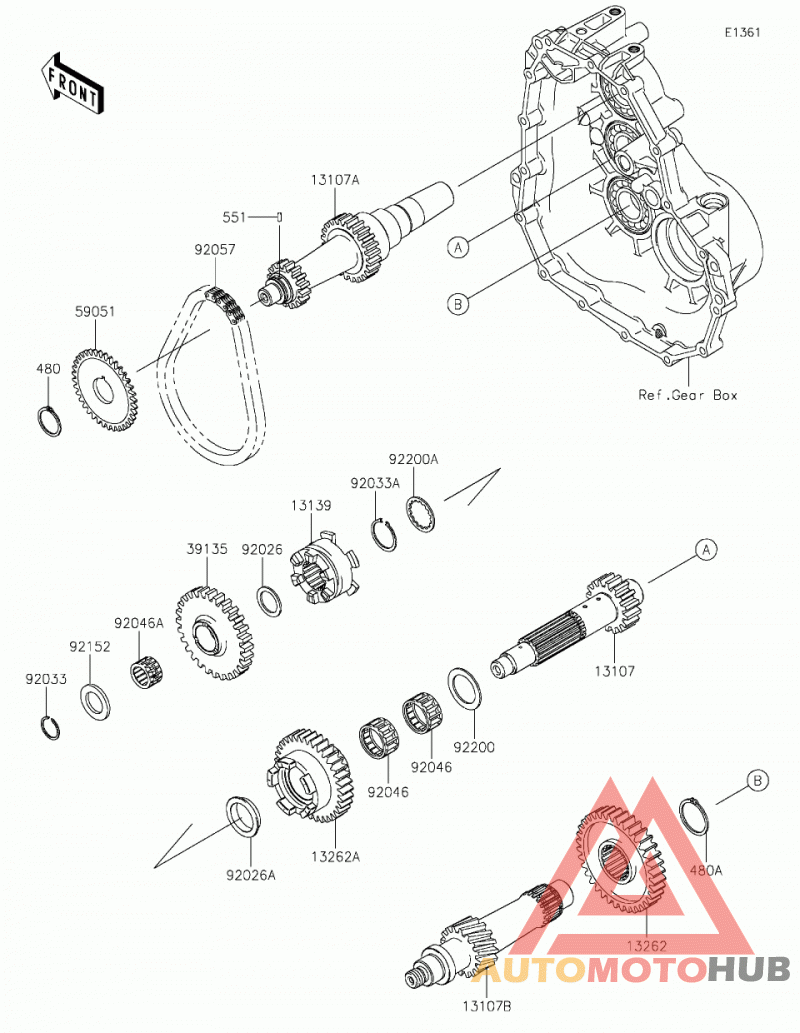 E1361

FRONT

13107A

551

92057

59051

480

A

B

Ref.Gear Box

92200A

92033A

13139

39135

92026

92046A

92152

92033

A

13107

92200

92046

92046

13262A

92026A

B

480A

13262

13107B

AUTOMOTOHUB