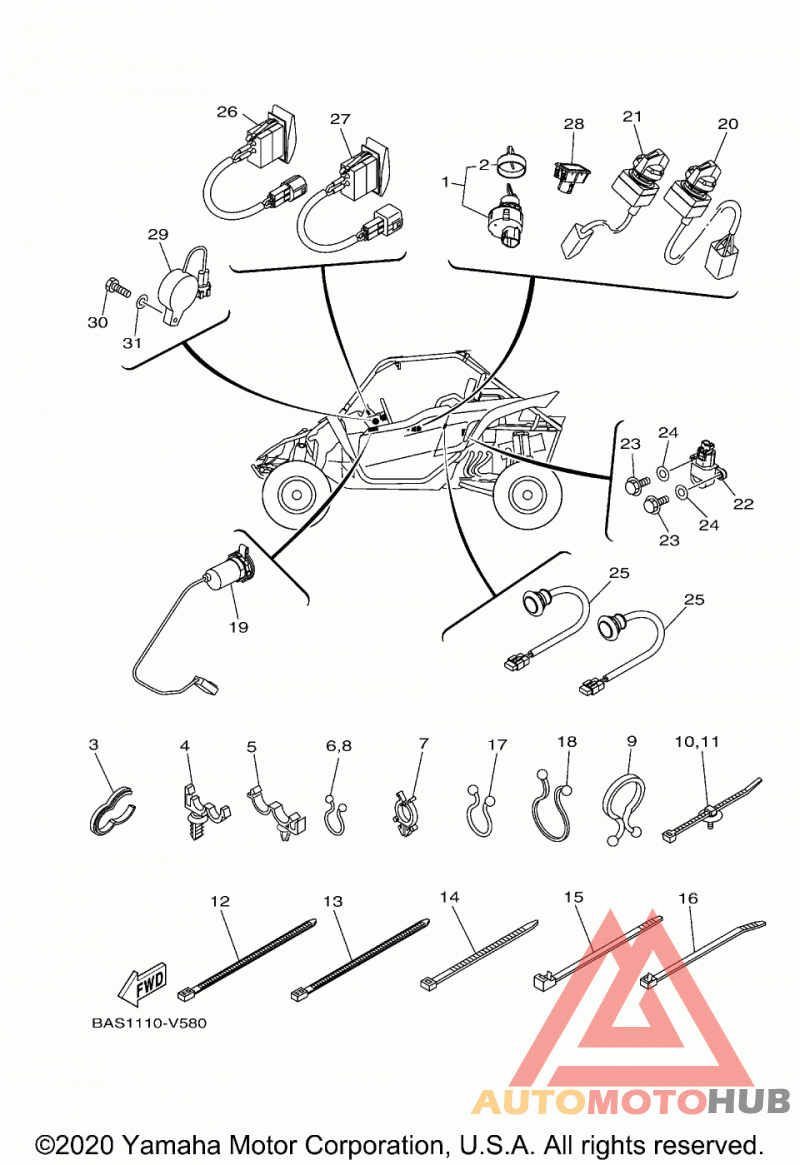 26
27
28
21
20
2
1
29
30
31
23
24
22
24
23
19
25
25
3
4
5
6,8
7
17
18
9
10,11
12
13
14
15
16
FWD
BAS1110-V580
AUTOMOTOHUB
©2020 Yamaha Motor Corporation, U.S.A. All rights reserved.