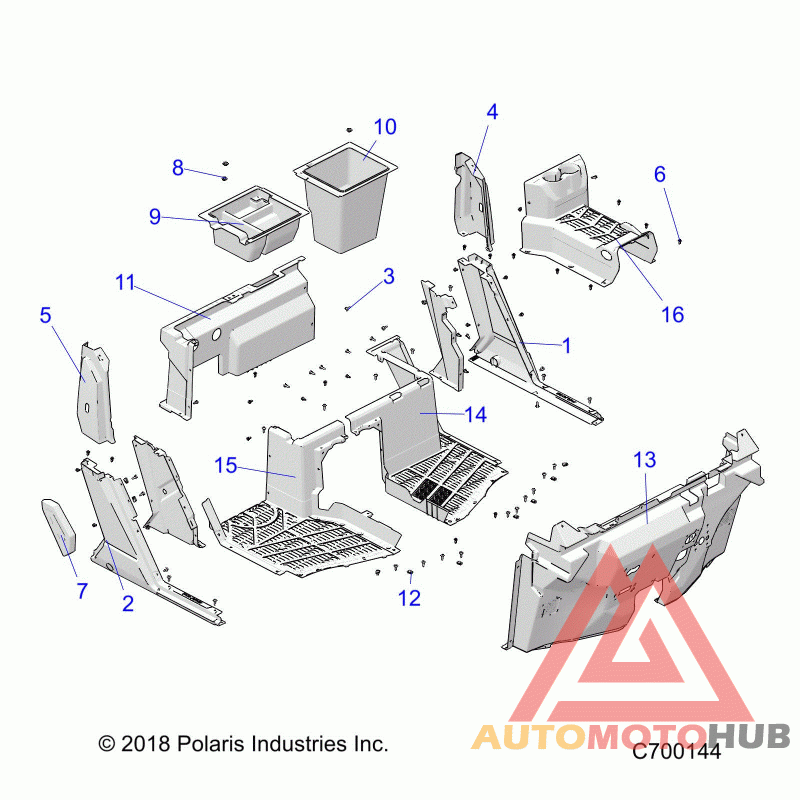 10
4
8
6
9
3
11
16
5
1
14
15
13
7
2
12
© 2018 Polaris Industries Inc.
AUTOMOTOHUB
C700144