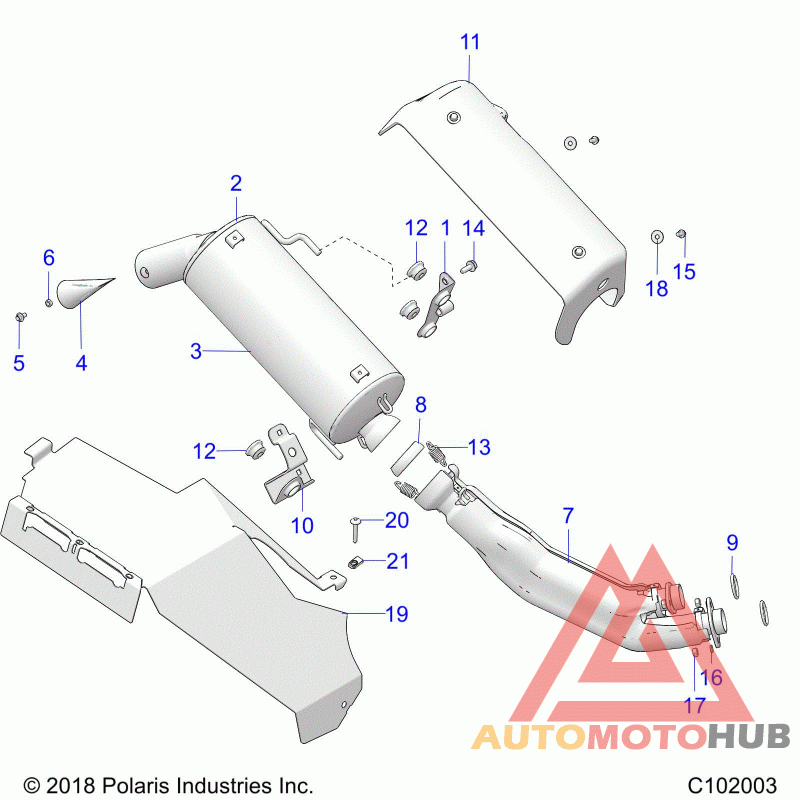 11

2

12 1 14

6

18 15

5 4

3

8

12 13

10

20

7

9

21

19

16

17

AUTOMOTOHUB

© 2018 Polaris Industries Inc.

C102003